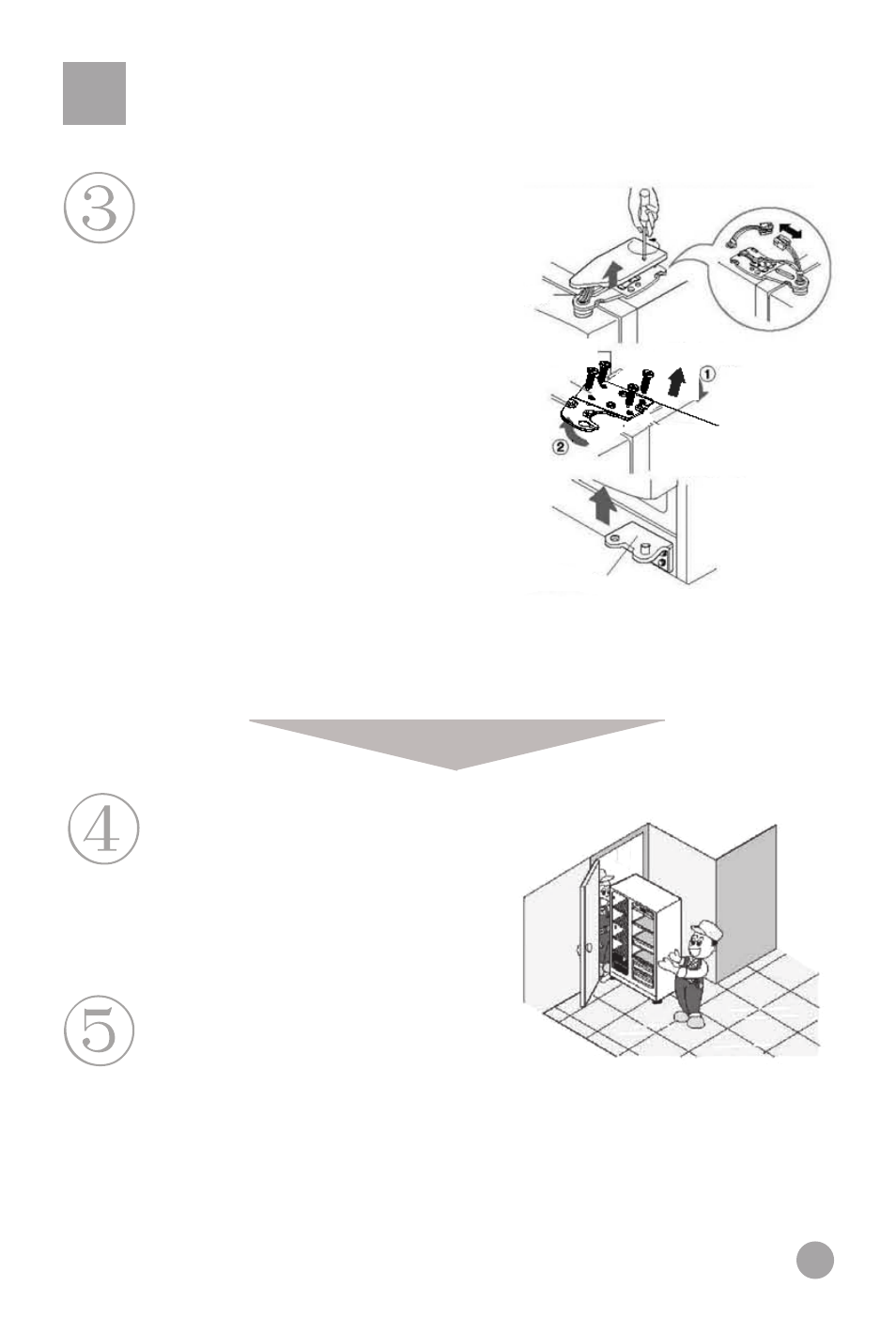 ③

①

②

④

⑤