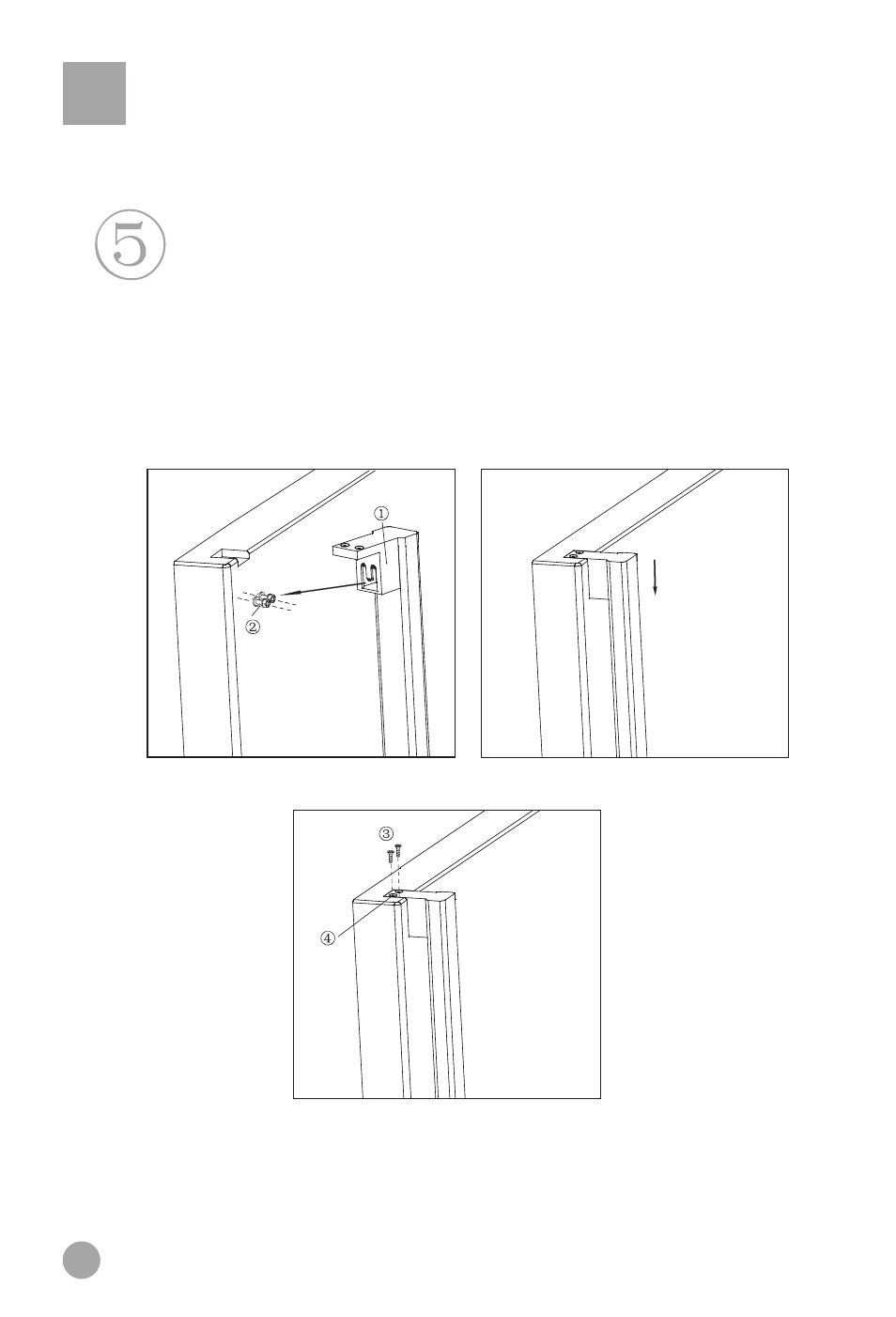 ⑤

①

②

③

④