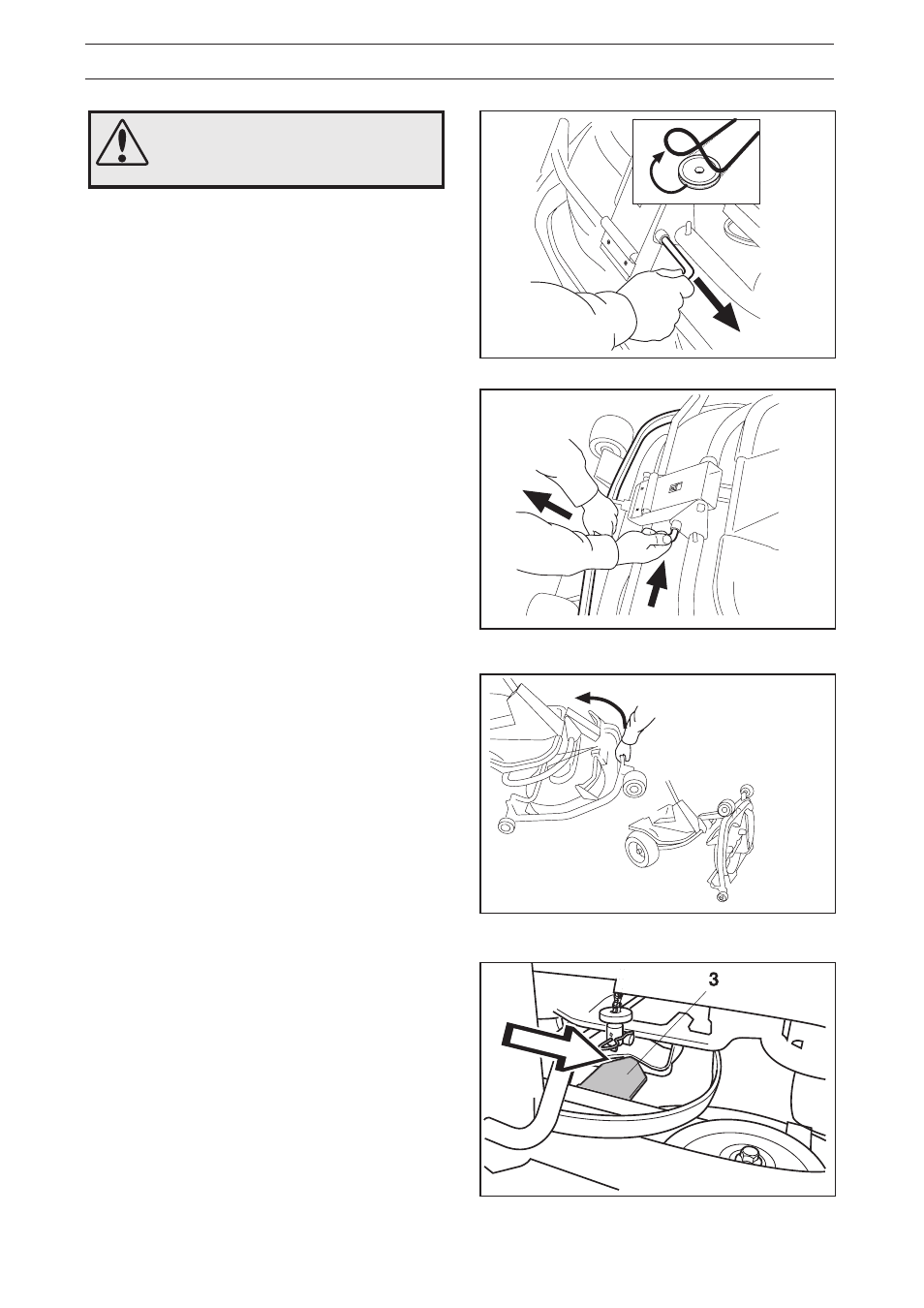 3