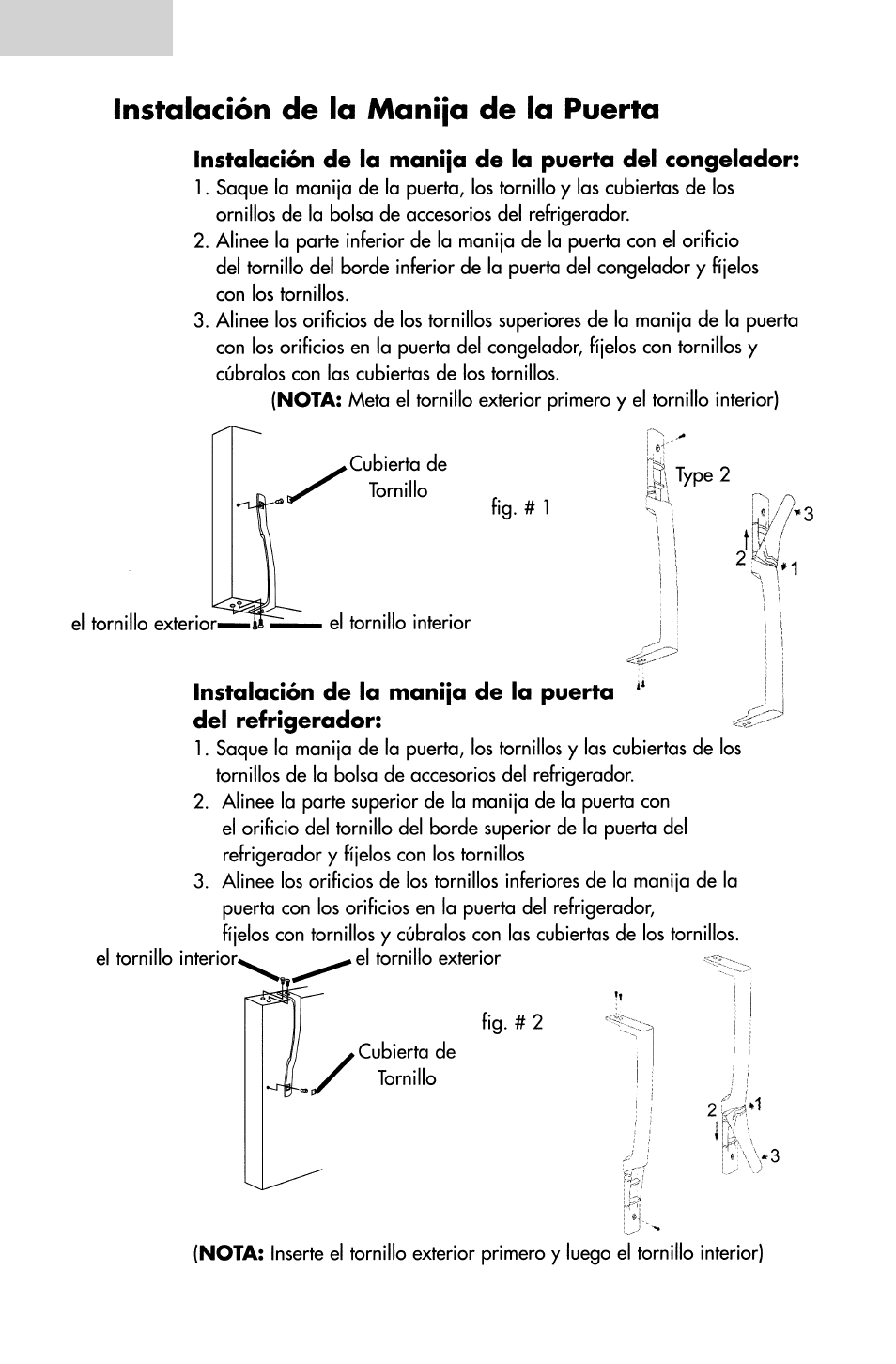 Instalación de la Manija de la Puerta

Instalación de la manija de la puerta del congelador:

1. Saque la manija de la puerta, los tornillo y las cubiertas de los ornillos de la bolsa de accesorios del refrigerador.
2. Alinee la parte inferior de la manija de la puerta con el orificio del tornillo del borde inferior de la puerta del congelador y fíjelos con los tornillos.
3. Alinee los orificios de los tornillos superiores de la manija de la puerta con los orificios en la puerta del congelador, fíjelos con tornillos y cúbralos con las cubiertas de los tornillos.

(NOTA: Meta el tornillo exterior primero y el tornillo interior)

Cubierta de Tornillo

fig. # 1

Type 2

3

2

1

el tornillo exterior

el tornillo interior

Instalación de la manija de la puerta del refrigerador:

1. Saque la manija de la puerta, los tornillos y las cubiertas de los tornillos de la bolsa de accesorios del refrigerador.
2. Alinee la parte superior de la manija de la puerta con el orificio del tornillo del borde superior de la puerta del refrigerador y fíjelos con los tornillos
3. Alinee los orificios de los tornillos inferiores de la manija de la puerta con los orificios en la puerta del refrigerador, fíjelos con tornillos y cúbralos con las cubiertas de los tornillos.

el tornillo interior

el tornillo exterior

fig. # 2

Cubierta de Tornillo

2

1

3

(NOTA: Inserte el tornillo exterior primero y luego el tornillo interior)