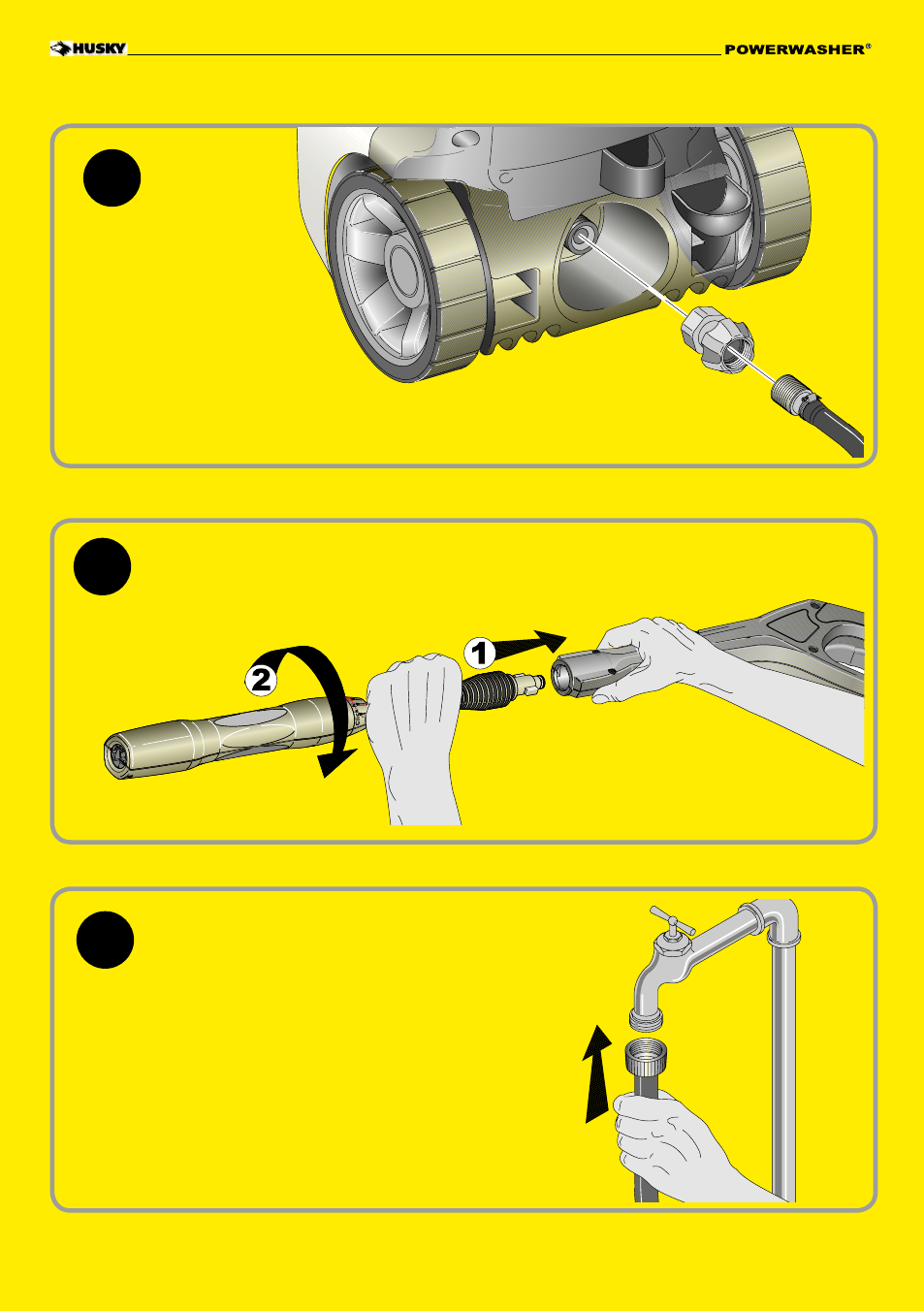 HUSKY

POWERWASHER®

1

2