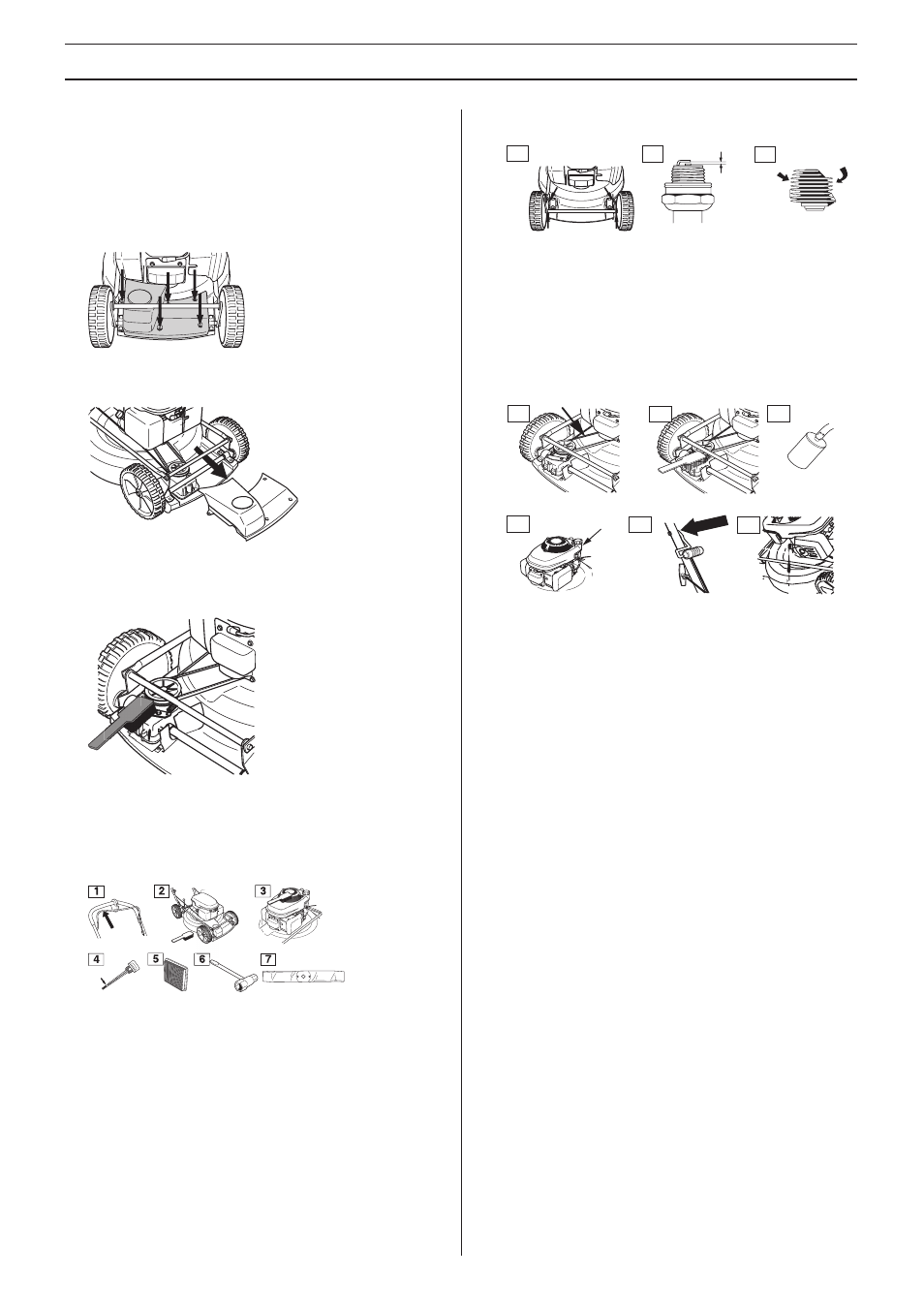 1

2

3

4

5

6

7