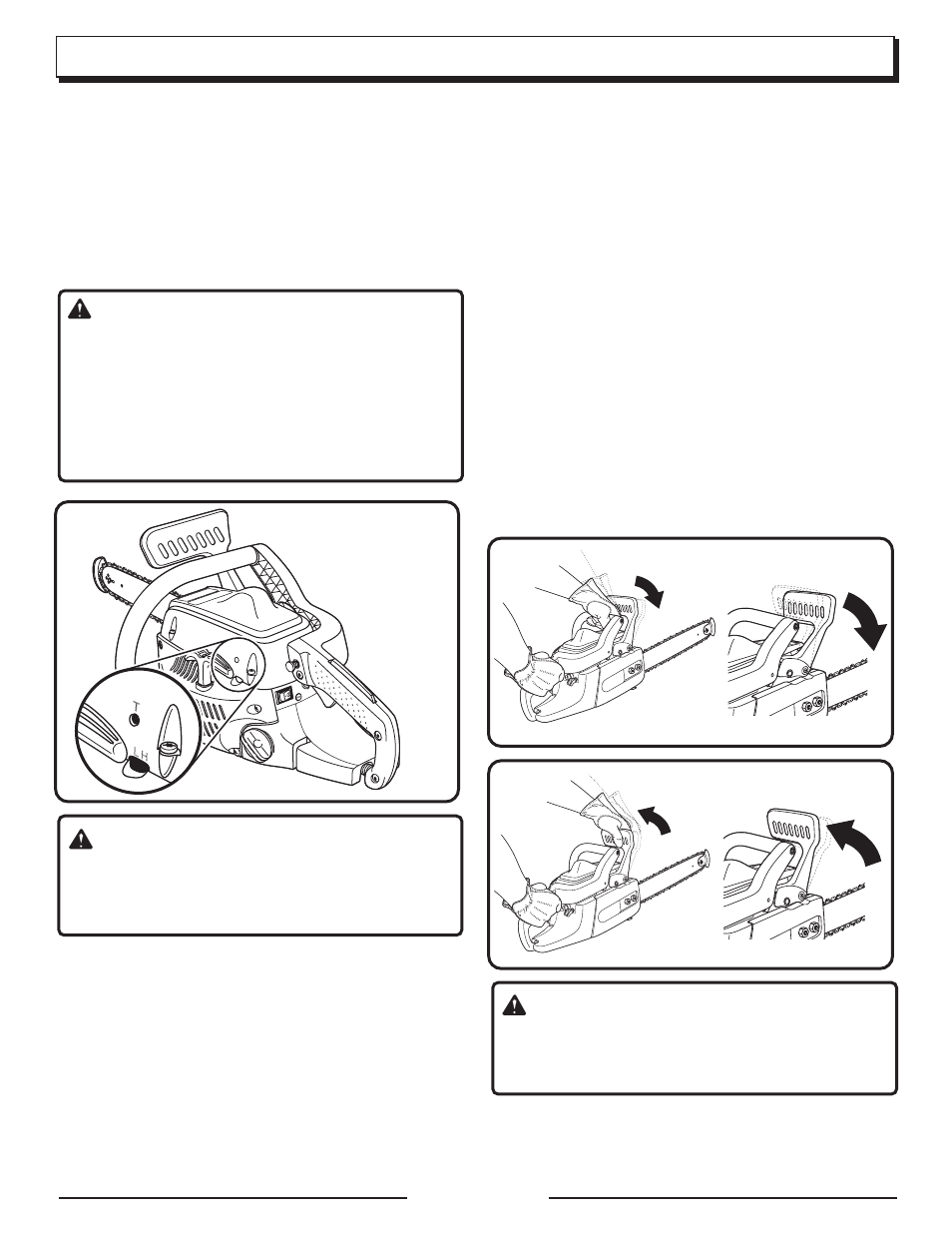 T

L H