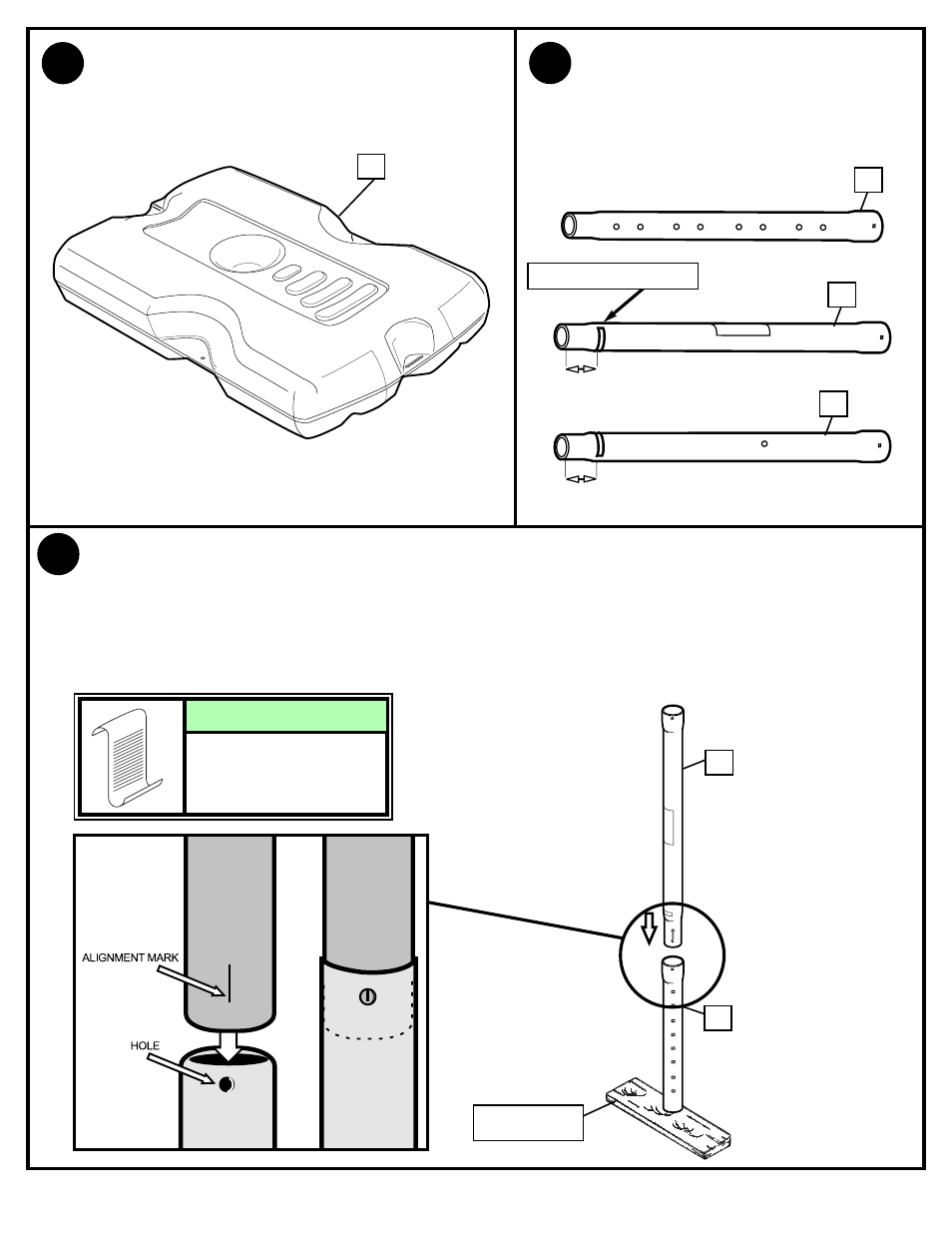 ALIGNMENT MARK

HOLE