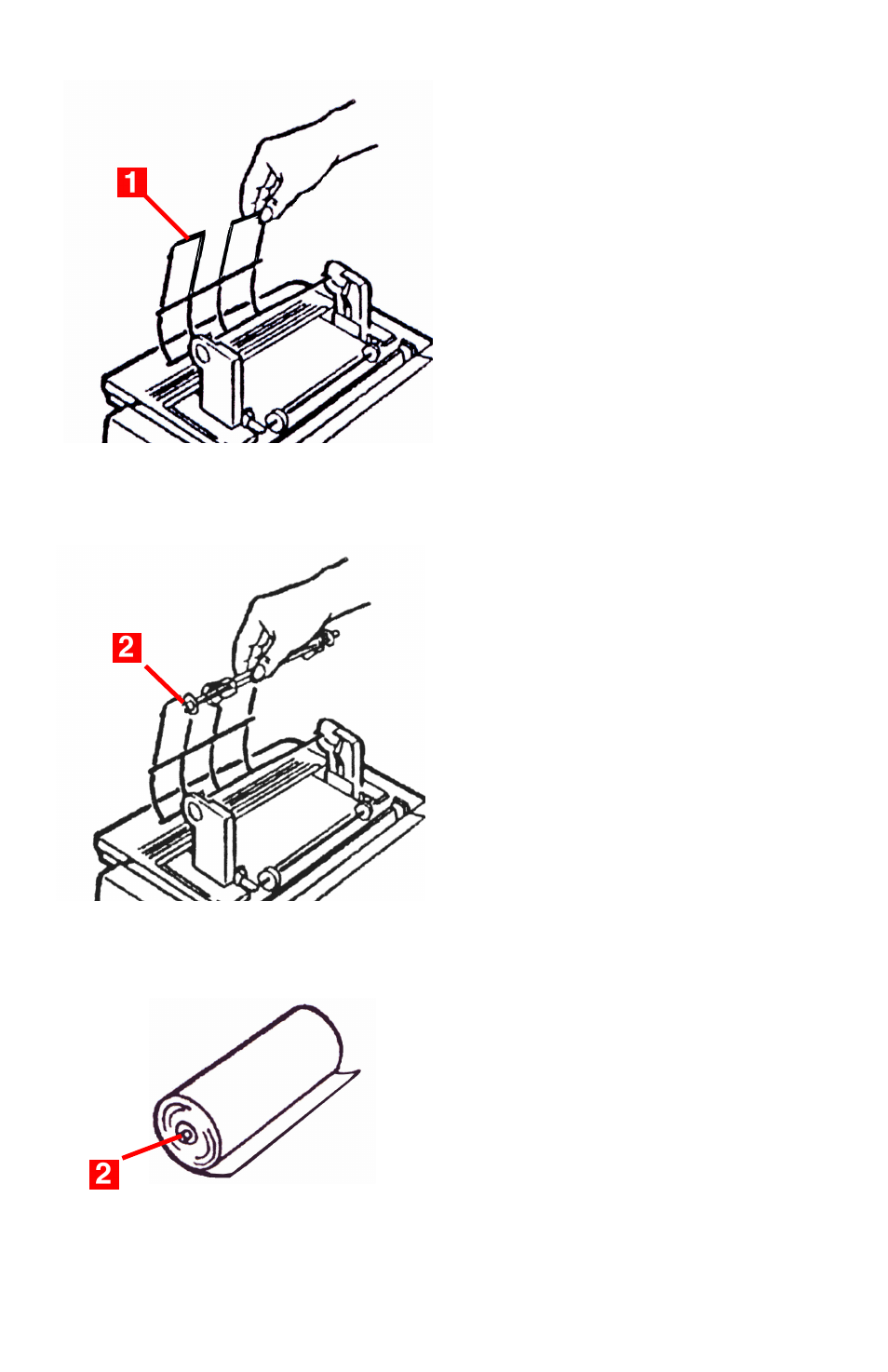 1

2

2