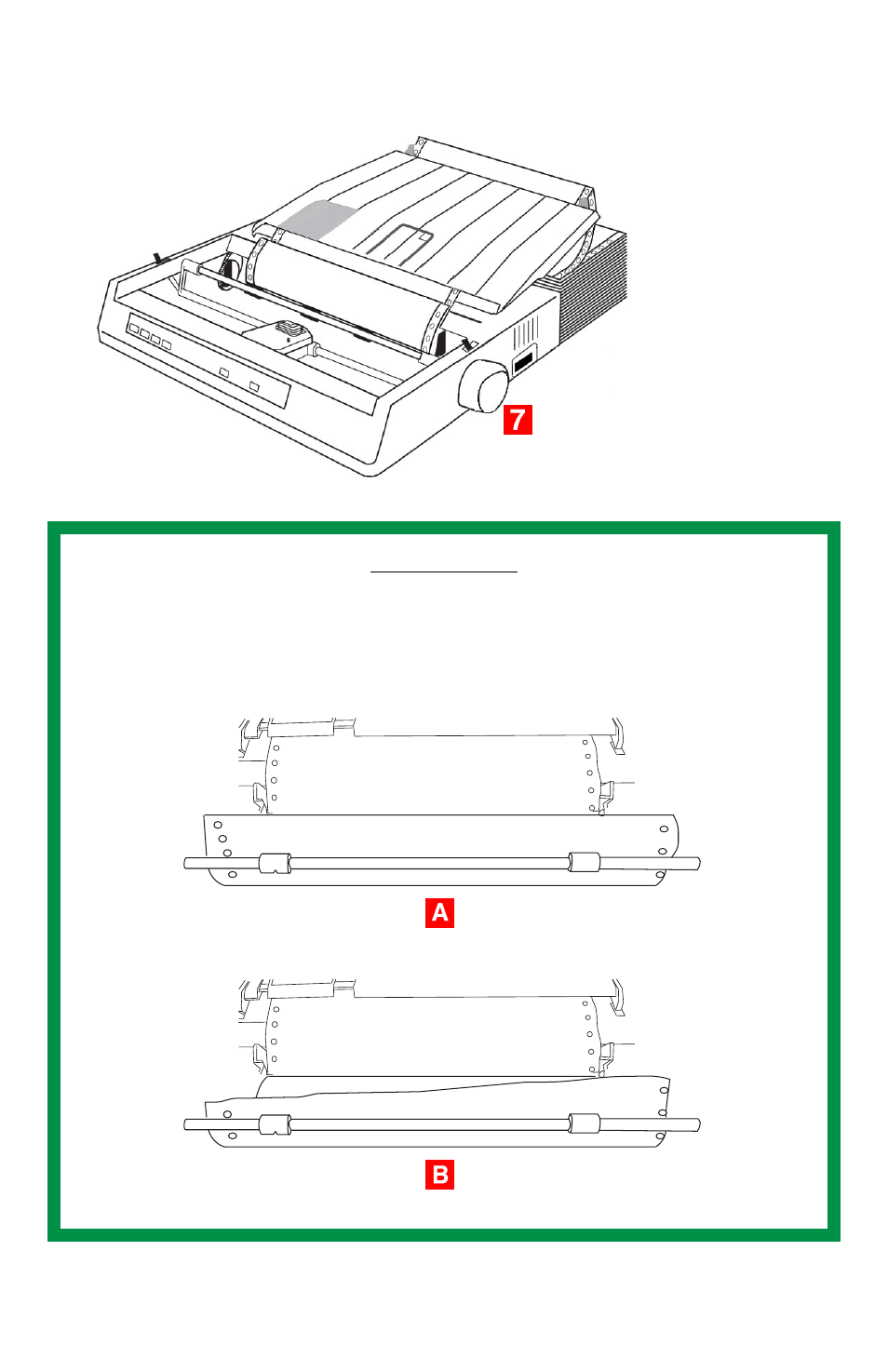 7

A

B