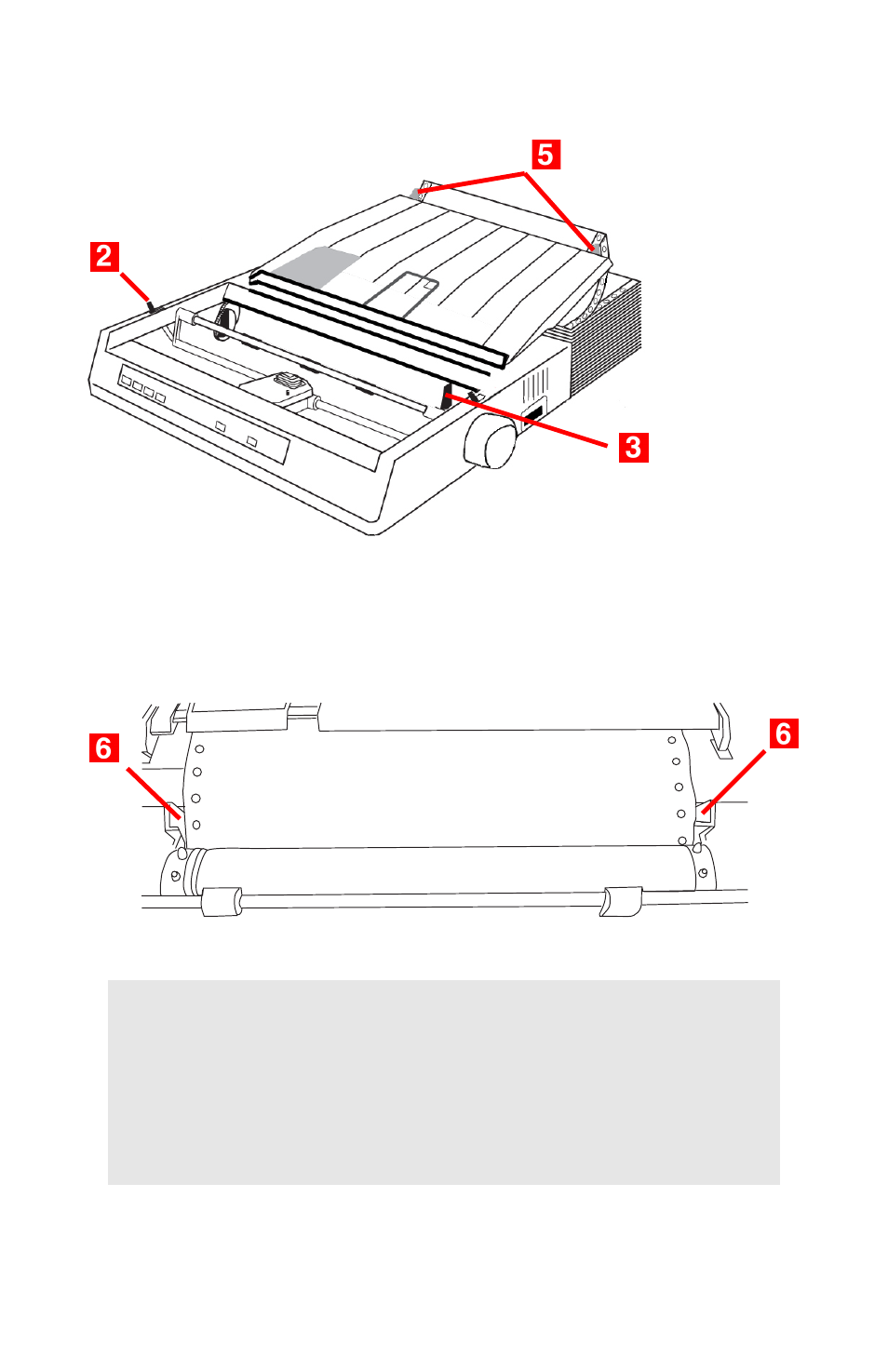 5

2

3

6

6