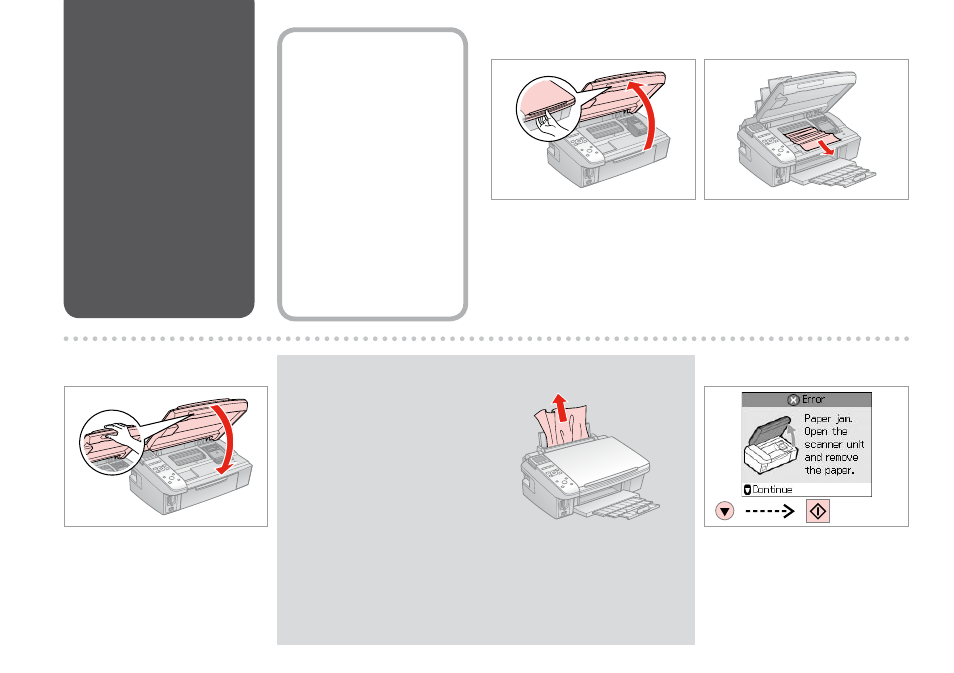 Error

Paper jam. Open the scanner unit and remove the paper.

Continue