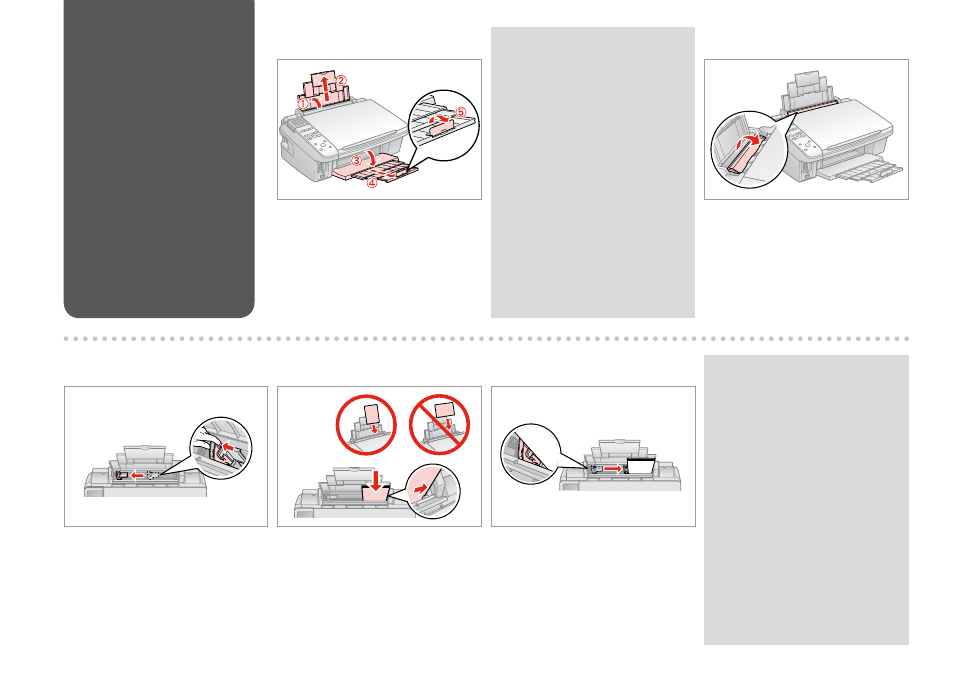 ① ② ③ ④ ⑤