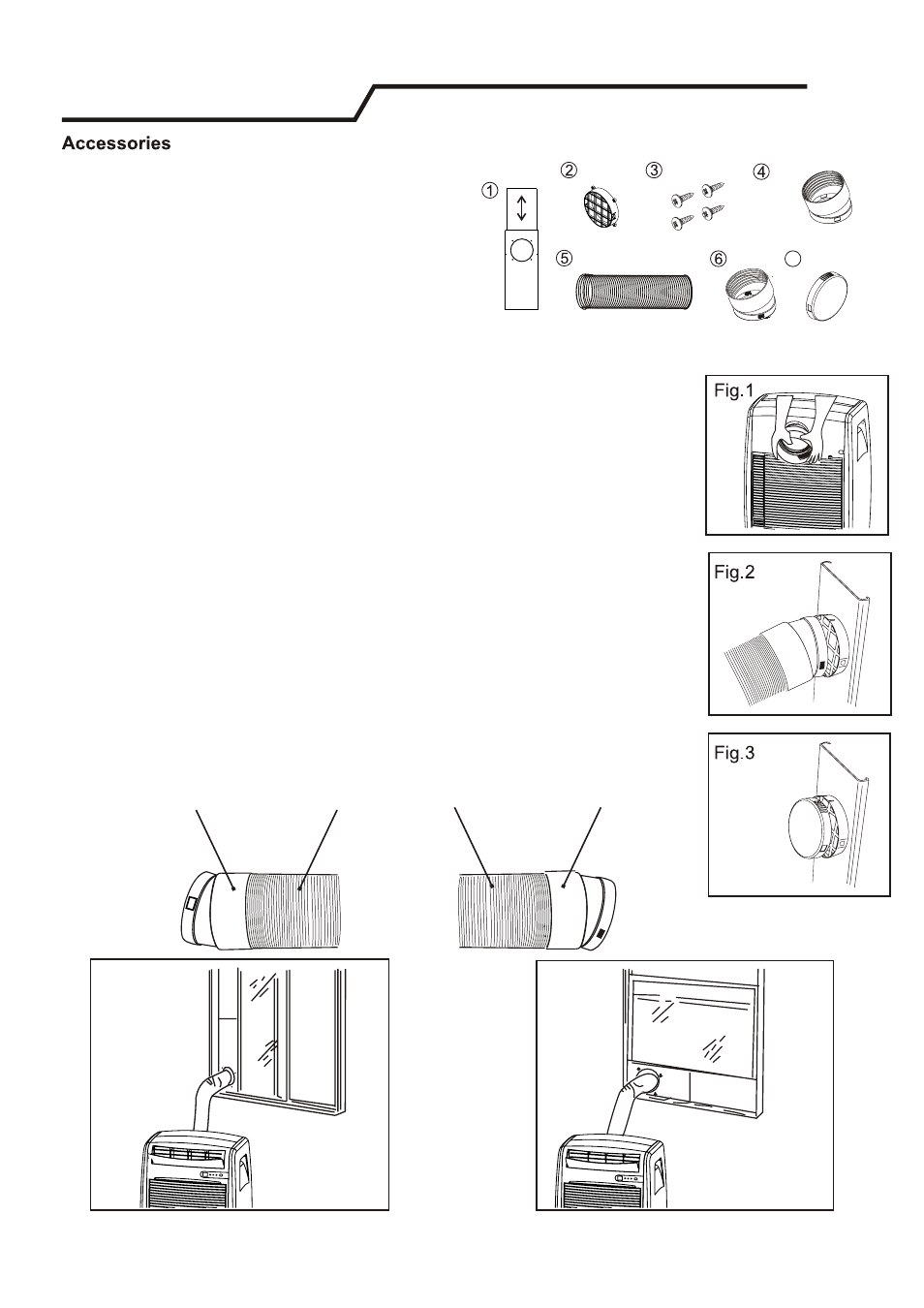 Accessories

①
②
③
④
⑤
⑥

Fig.1

Fig.2

Fig.3