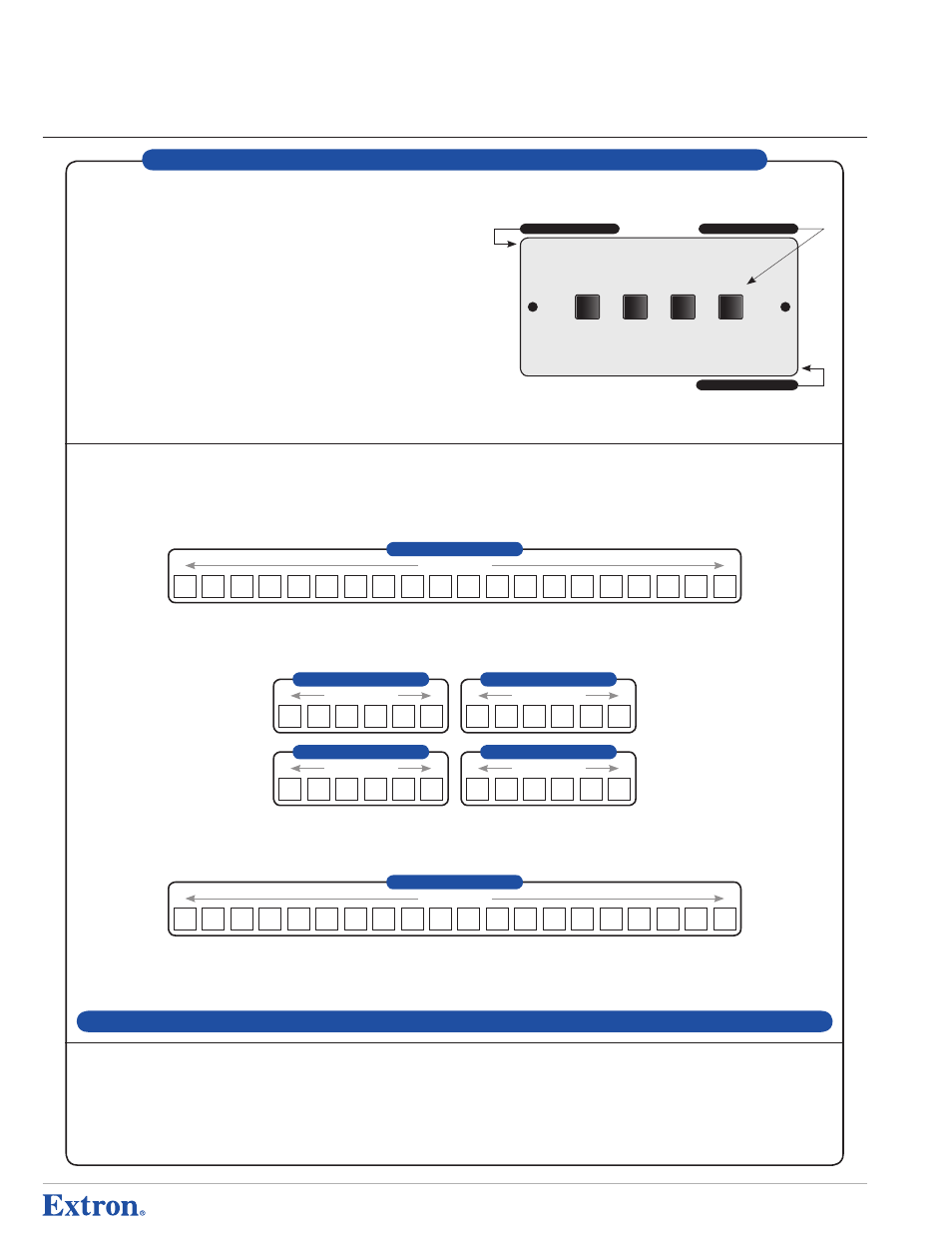 Extron®