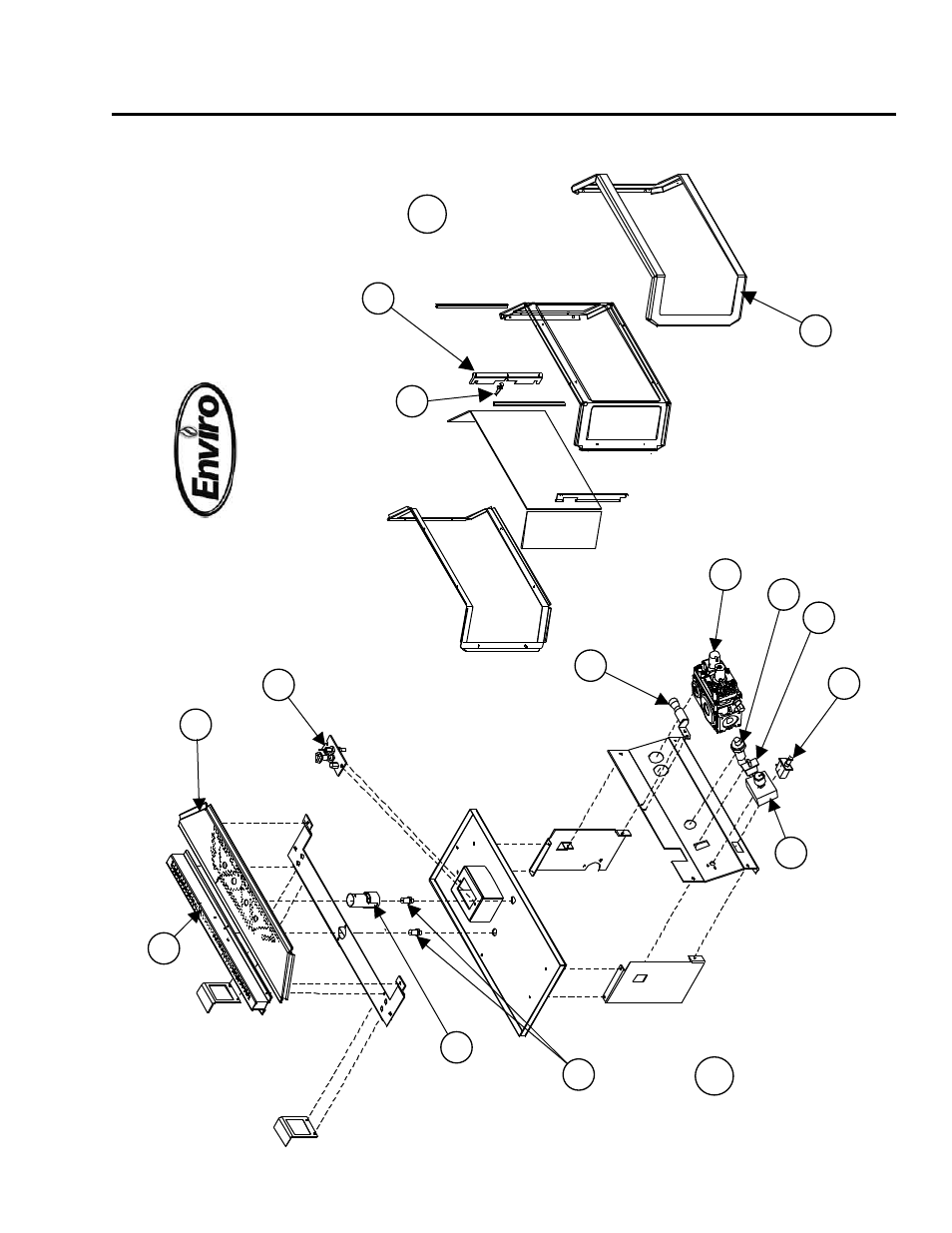 Enviro