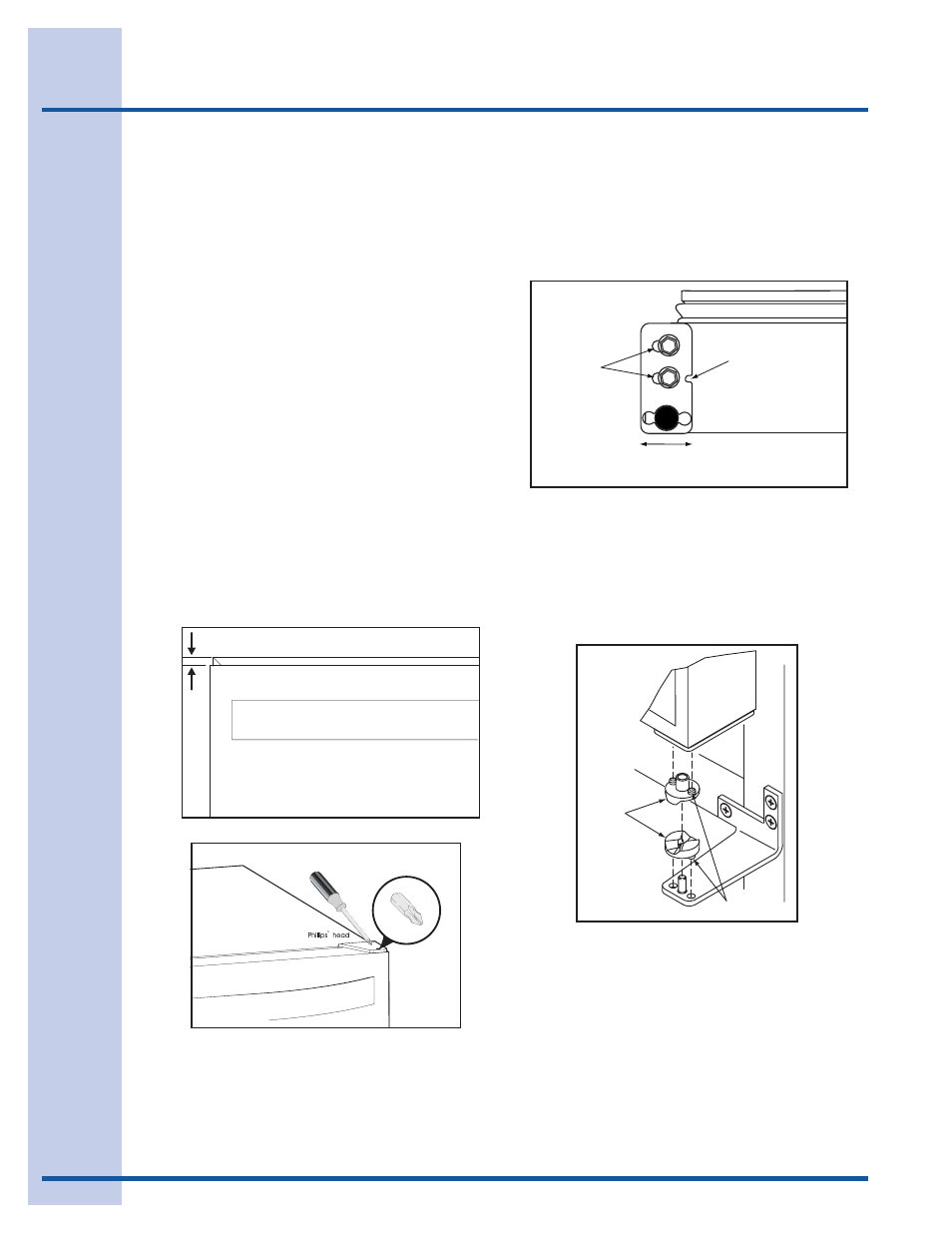 Phillips' head