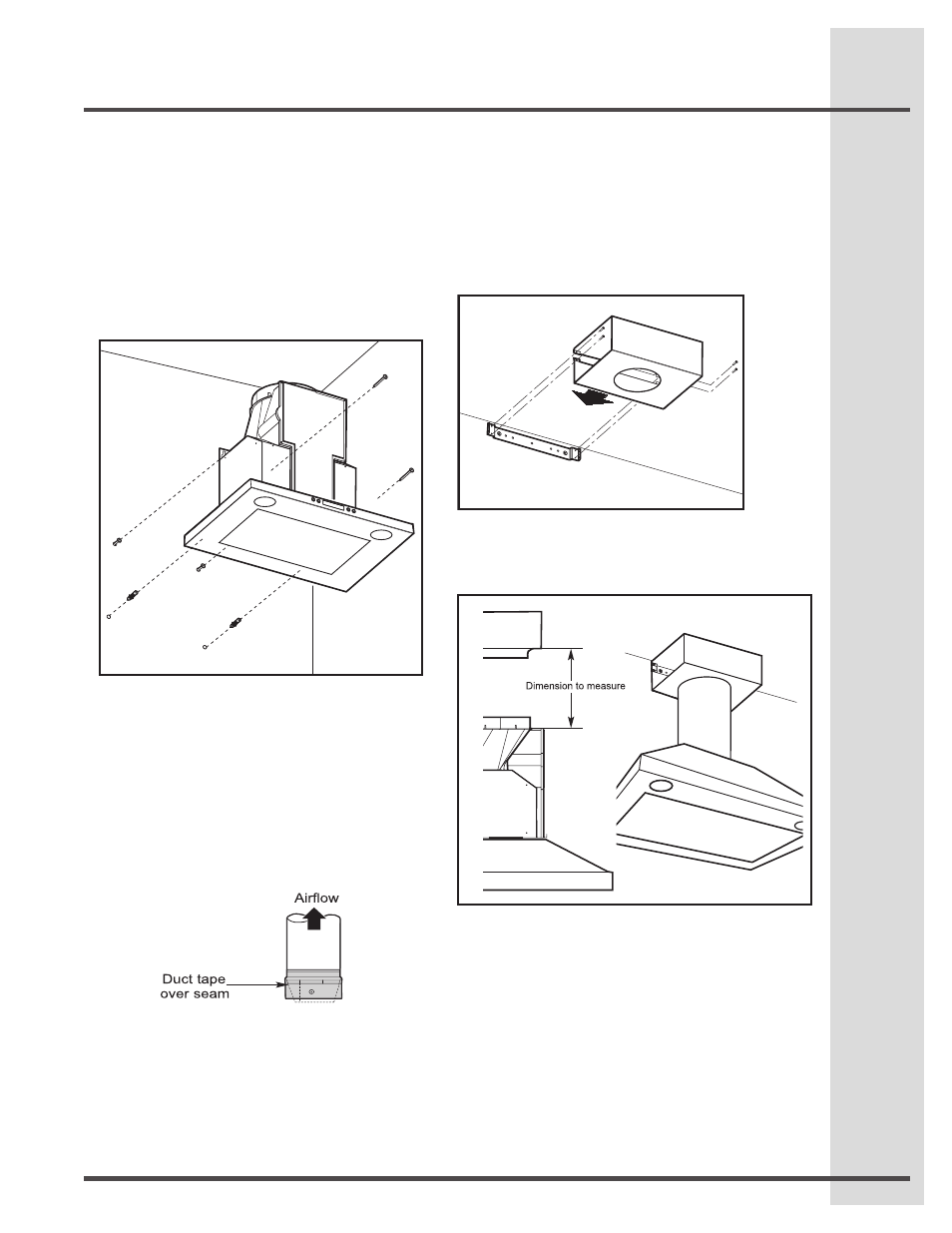 Dimension to measure

Airflow

Duct tape over seam