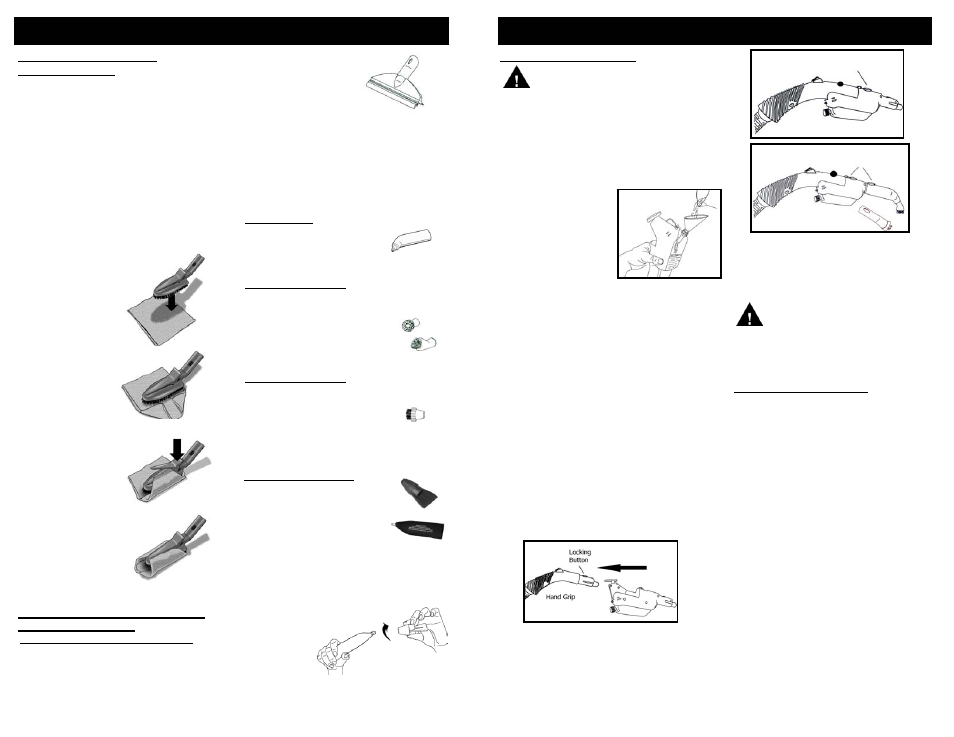 Locking Button
Hand Grip