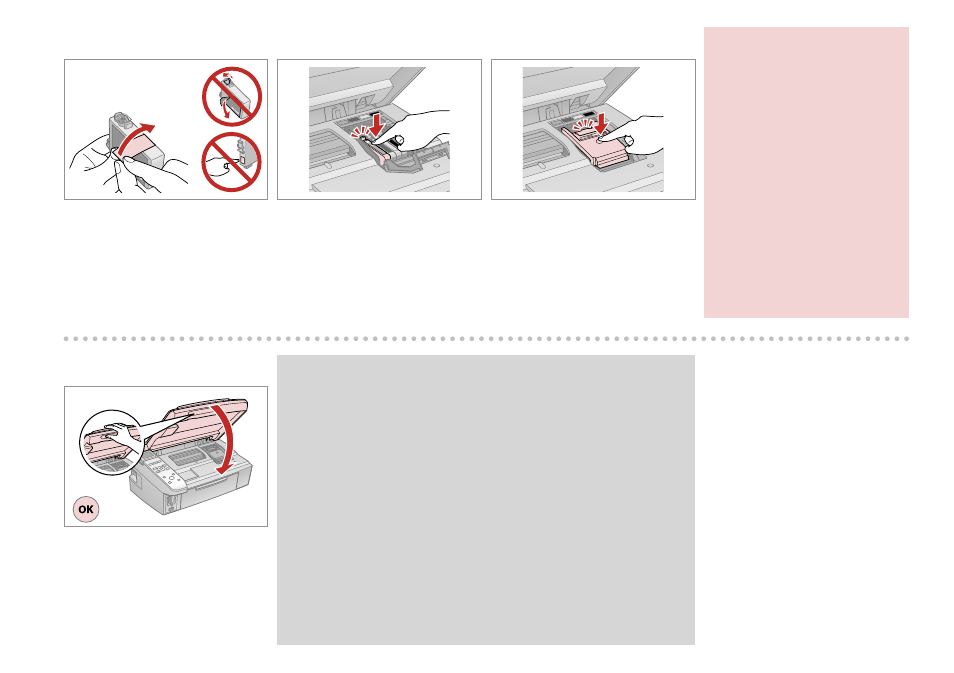 OK