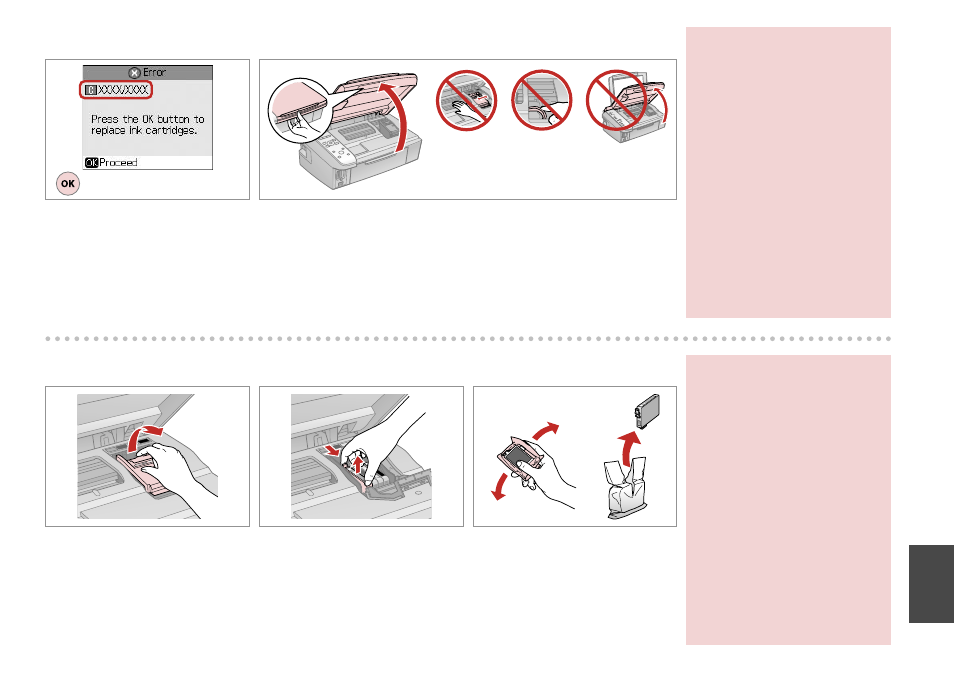 Error

XXXX/XXXX

Press the OK button to replace ink cartridges.

OK Proceed

OK