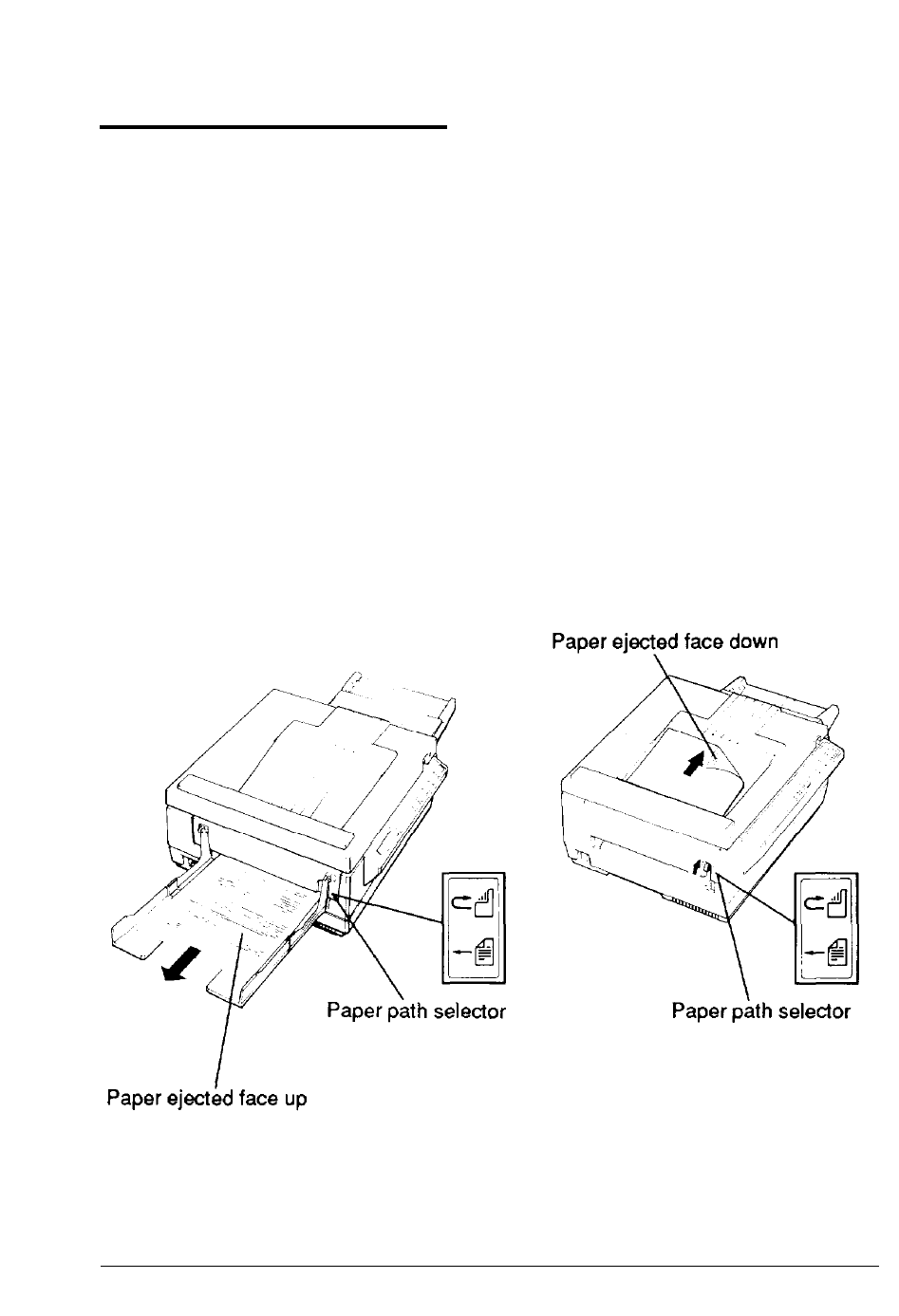 Paper ejected face down

Paper path selector

Paper path selector

Paper ejected face up