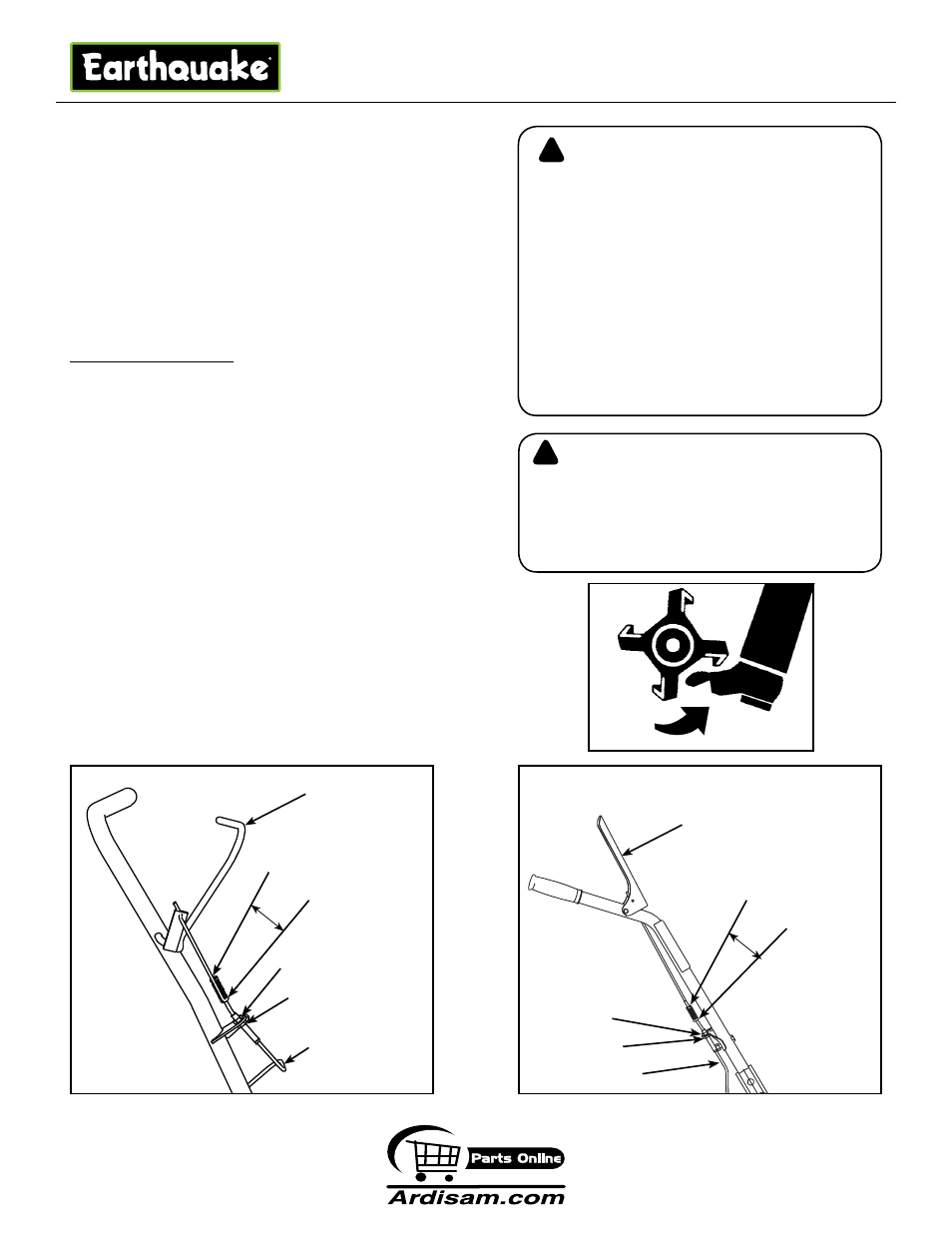 Earthquake

Parts Online
Ardisam.com