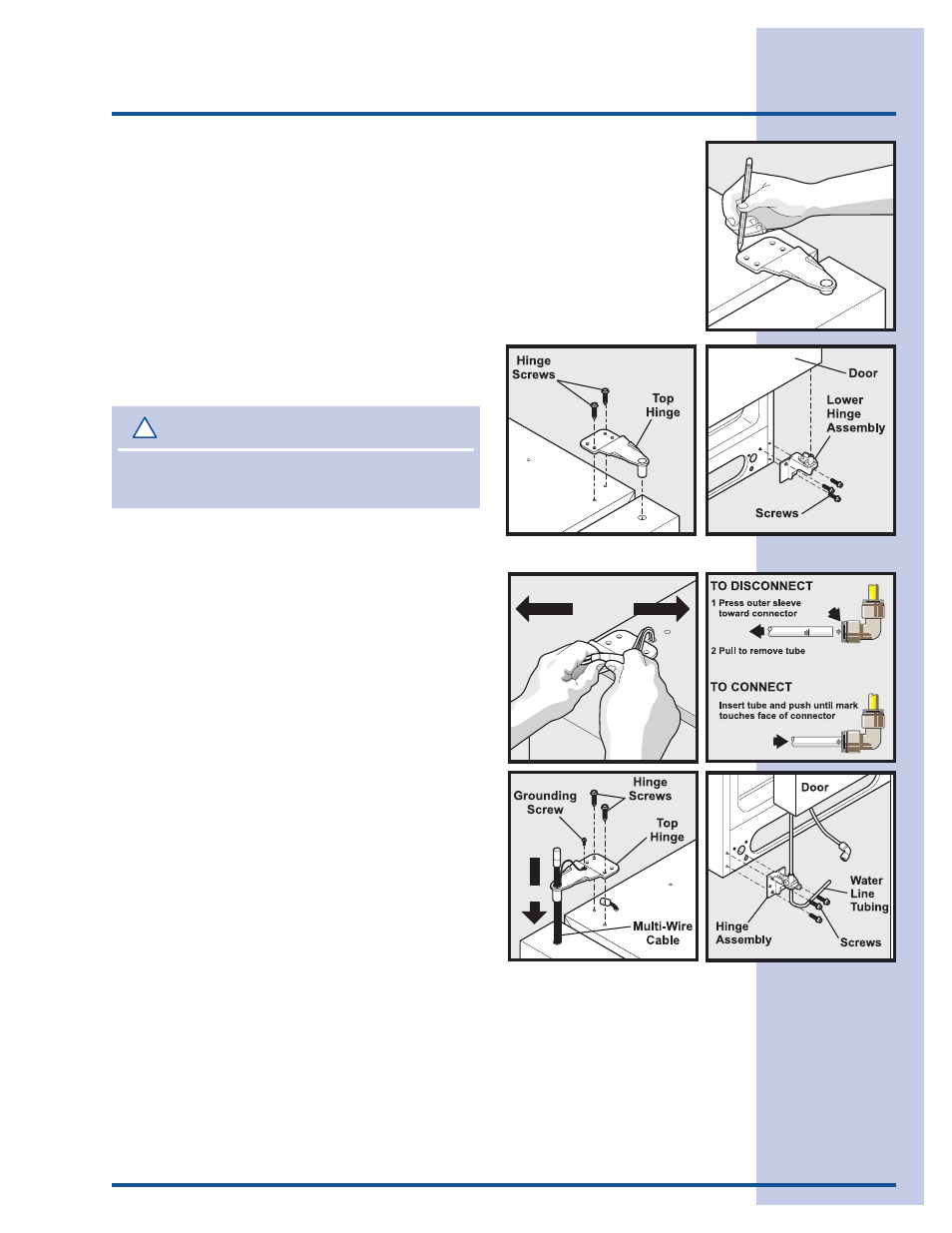 Hinge Screws

Top Hinge

Door

Lower Hinge Assembly

Screws

TO DISCONNECT

1 Press outer sleeve toward connector

2 Pull to remove tube

TO CONNECT

Insert tube and push until mark touches face of connector

Grounding Screw

Hinge Screws

Top Hinge

Multi-Wire Cable

Door

Water Line Tubing

Hinge Assembly

Screws