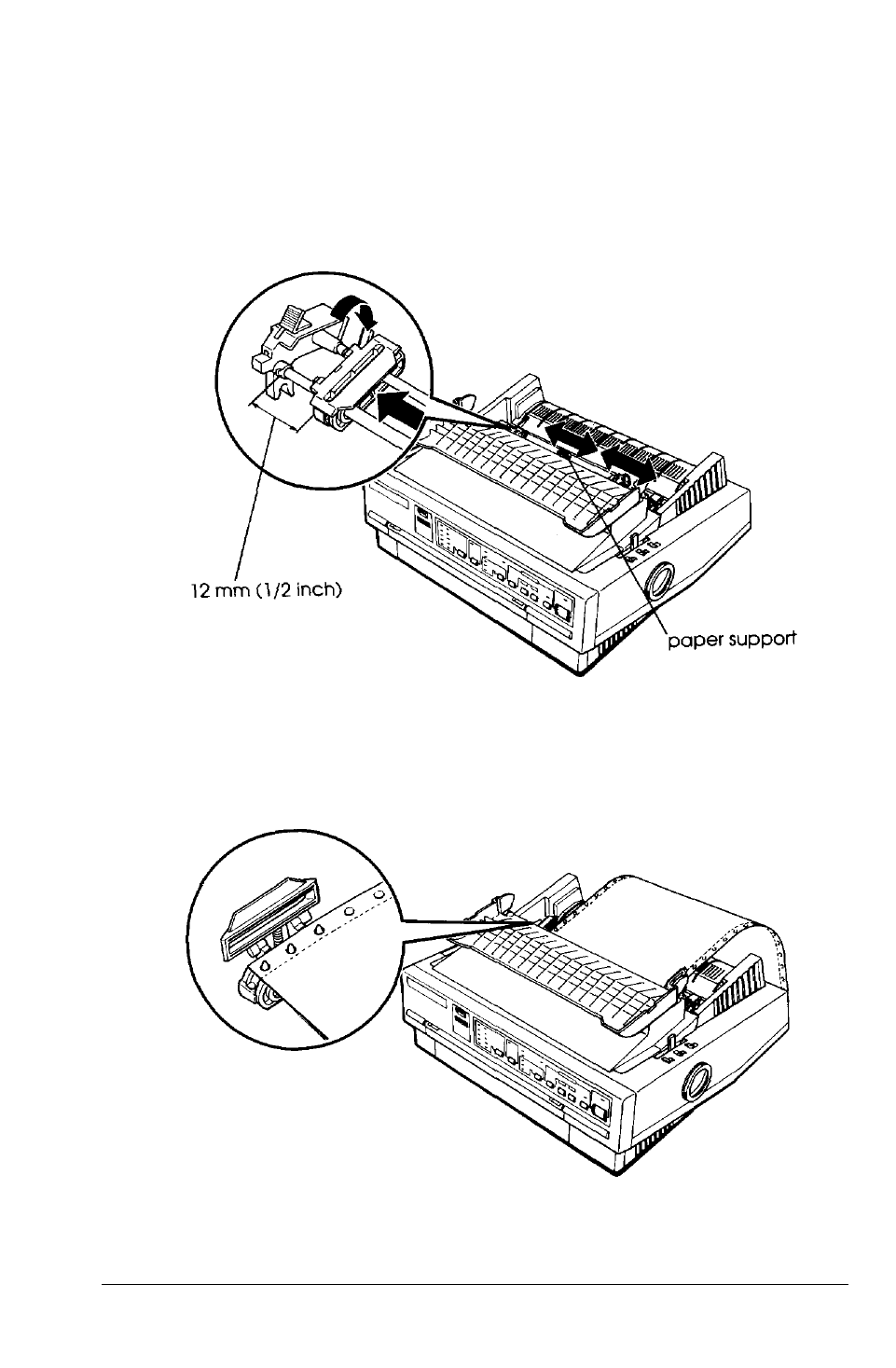 12 mm (1/2 inch)

paper support