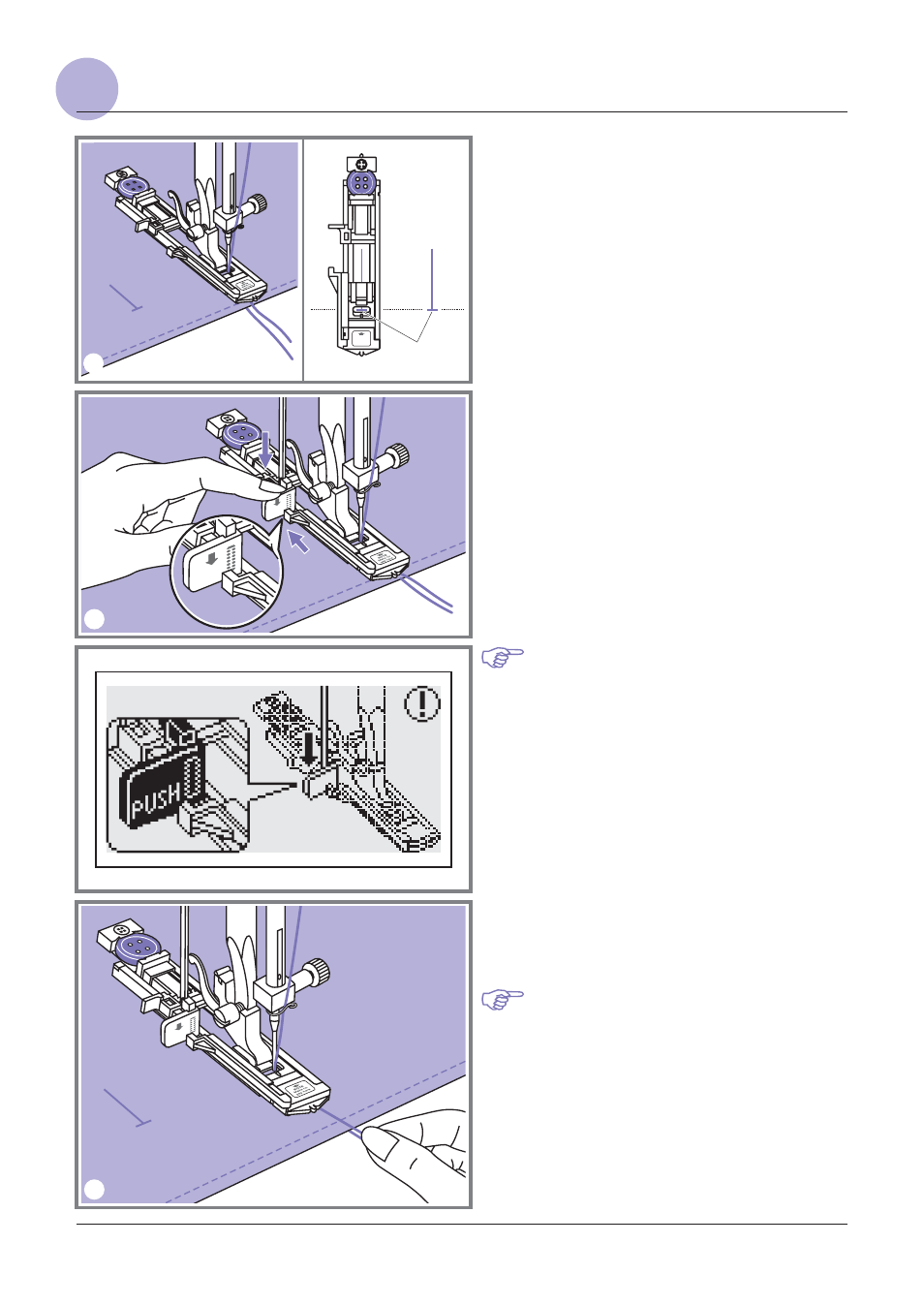 PUSH