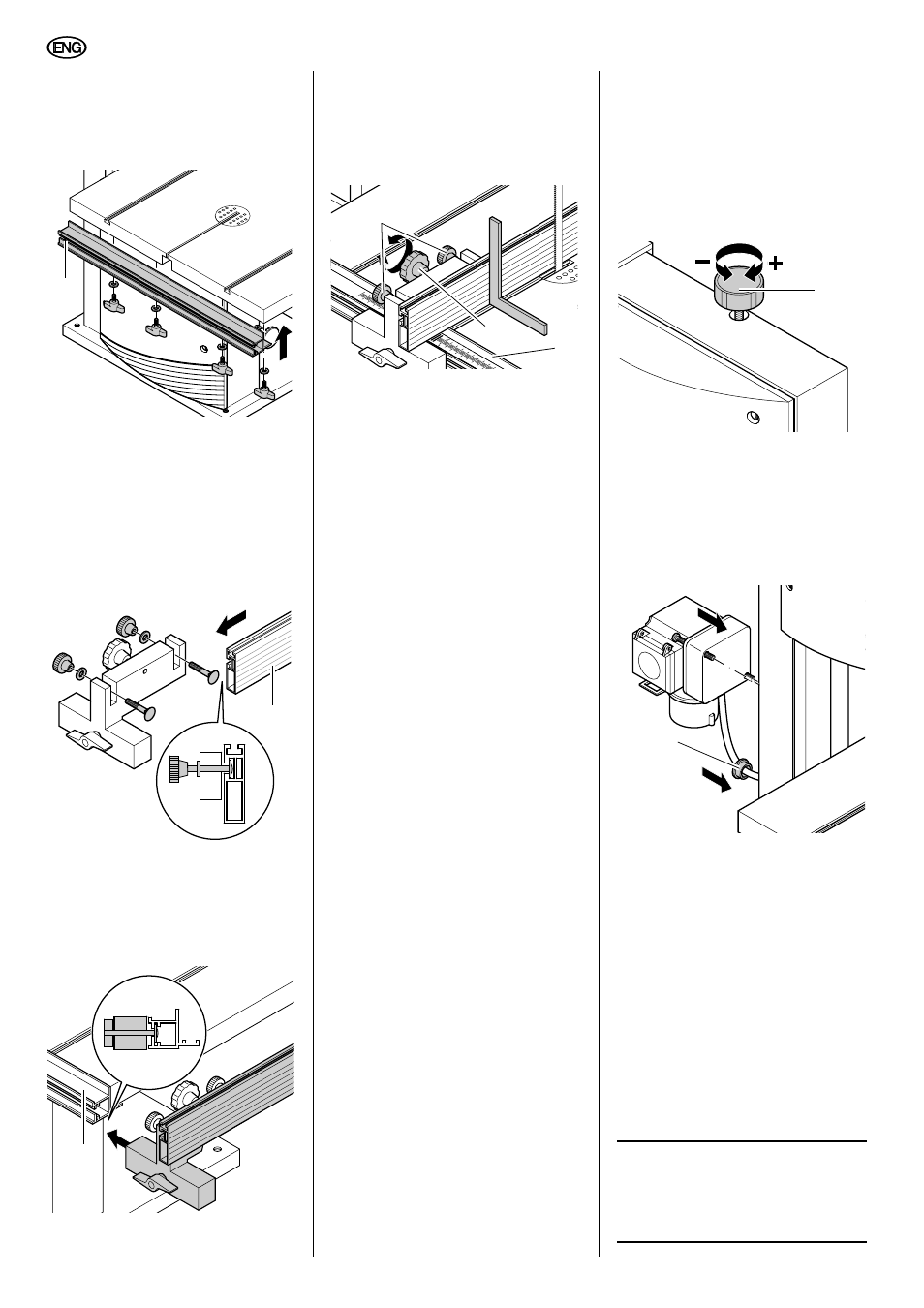 ENG

− +