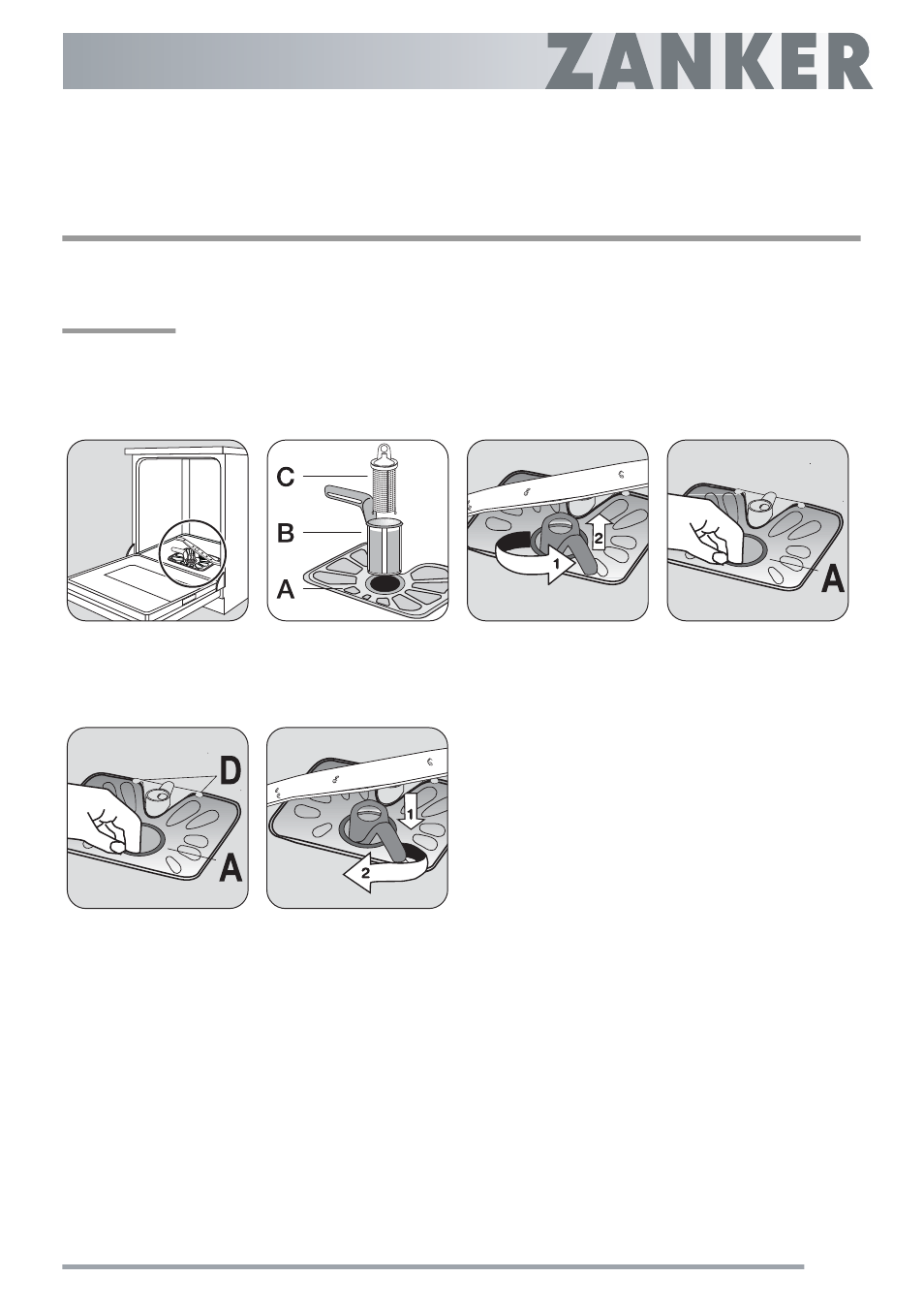 ZANKER

C
B
A

2
1

A

D
A

1
2