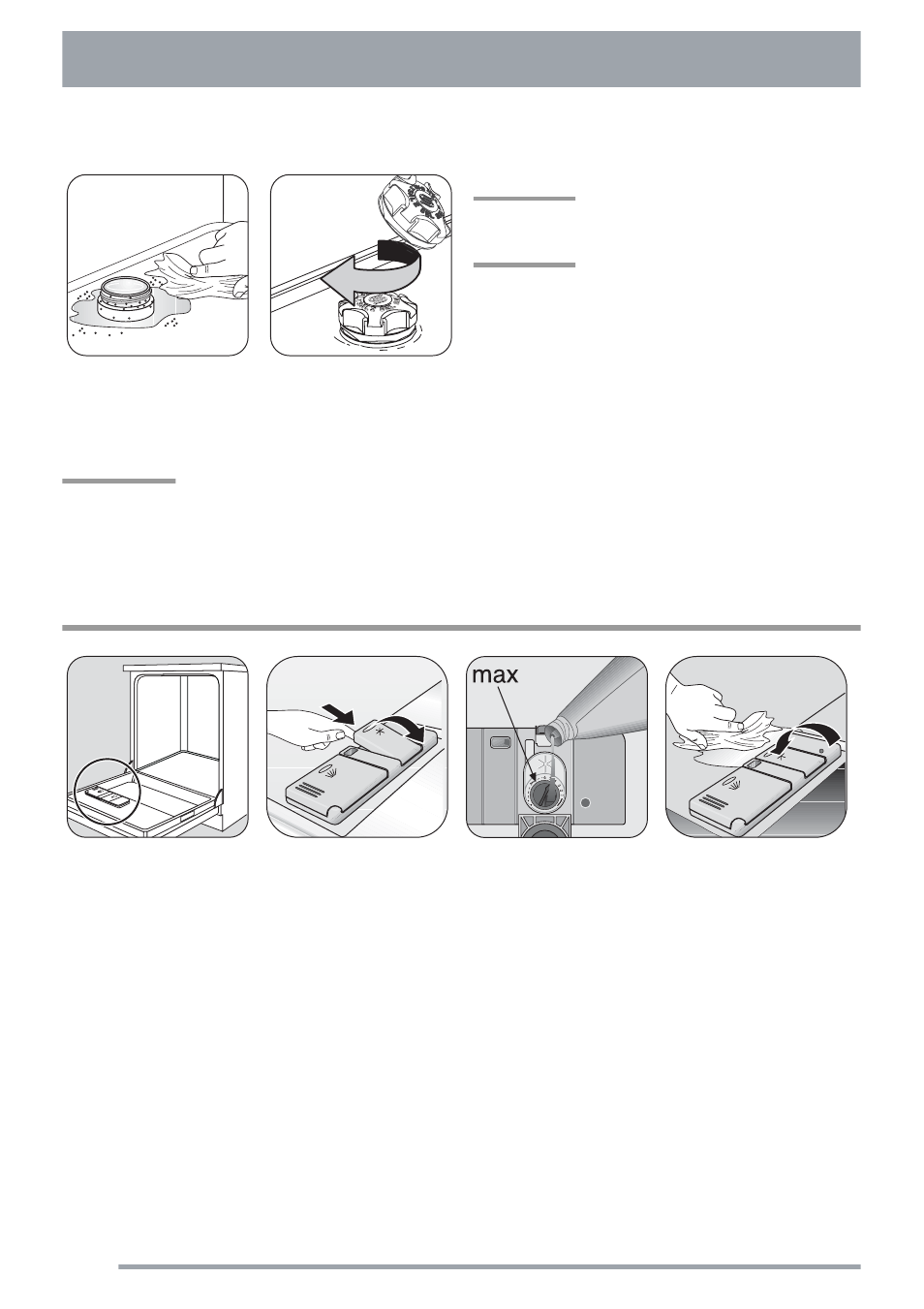 max