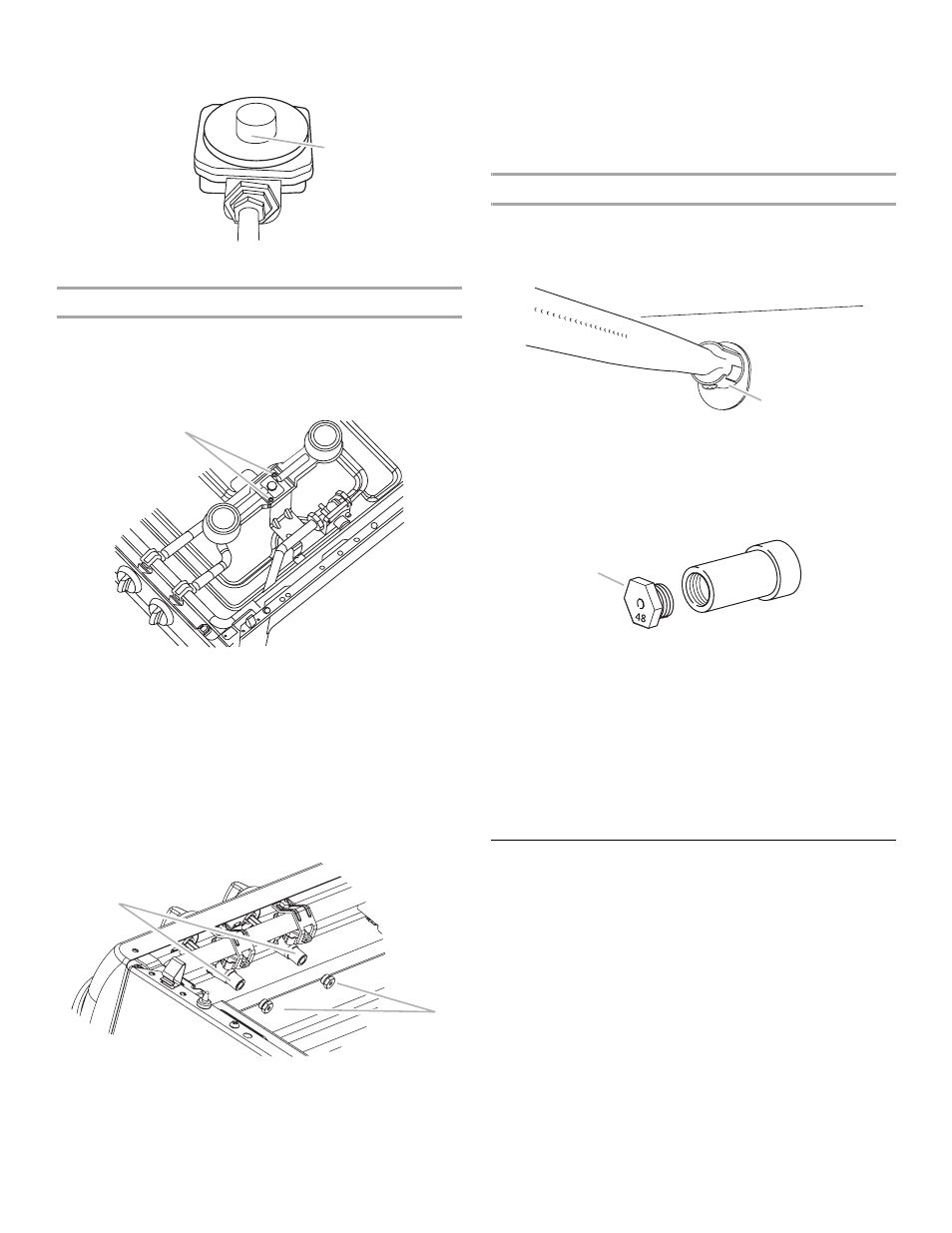 48