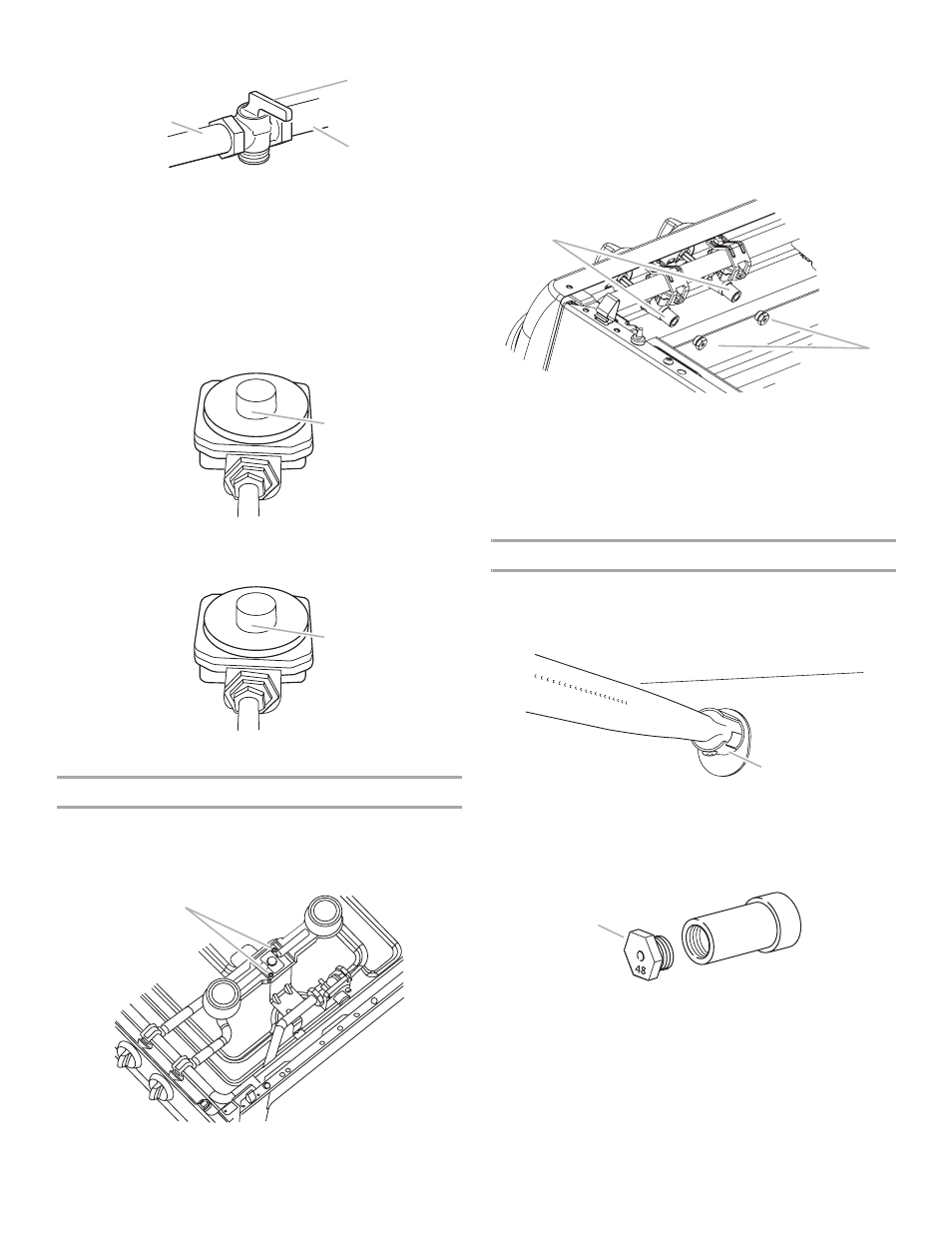 48