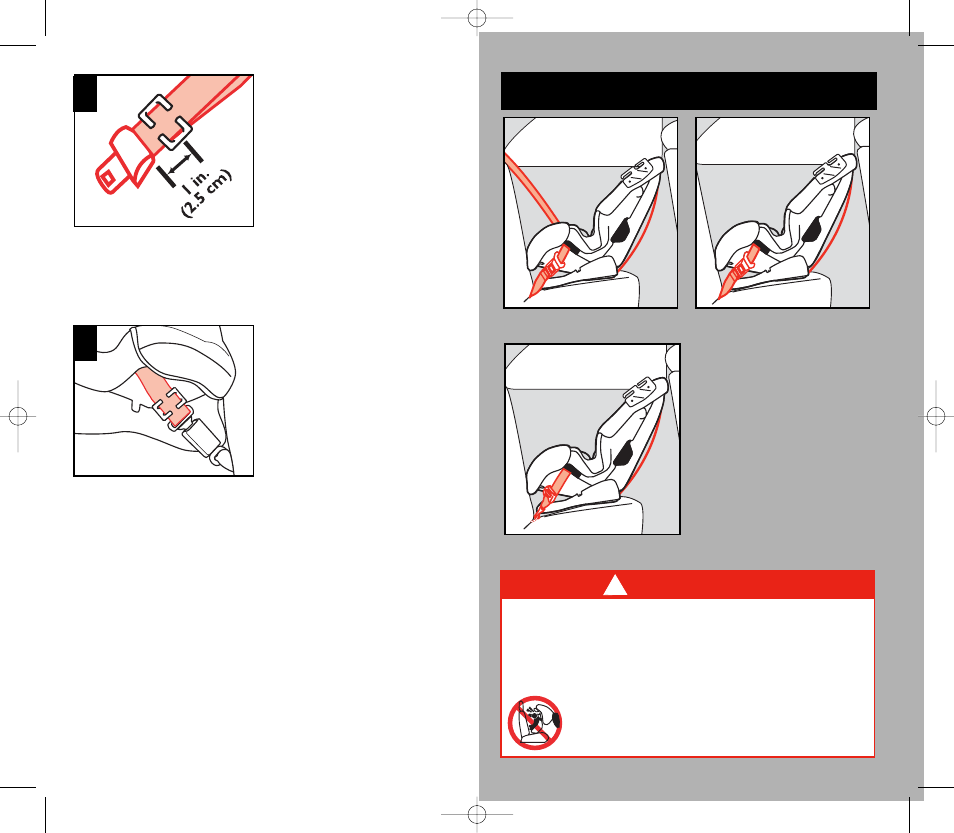 1 in.
(2.5 cm)