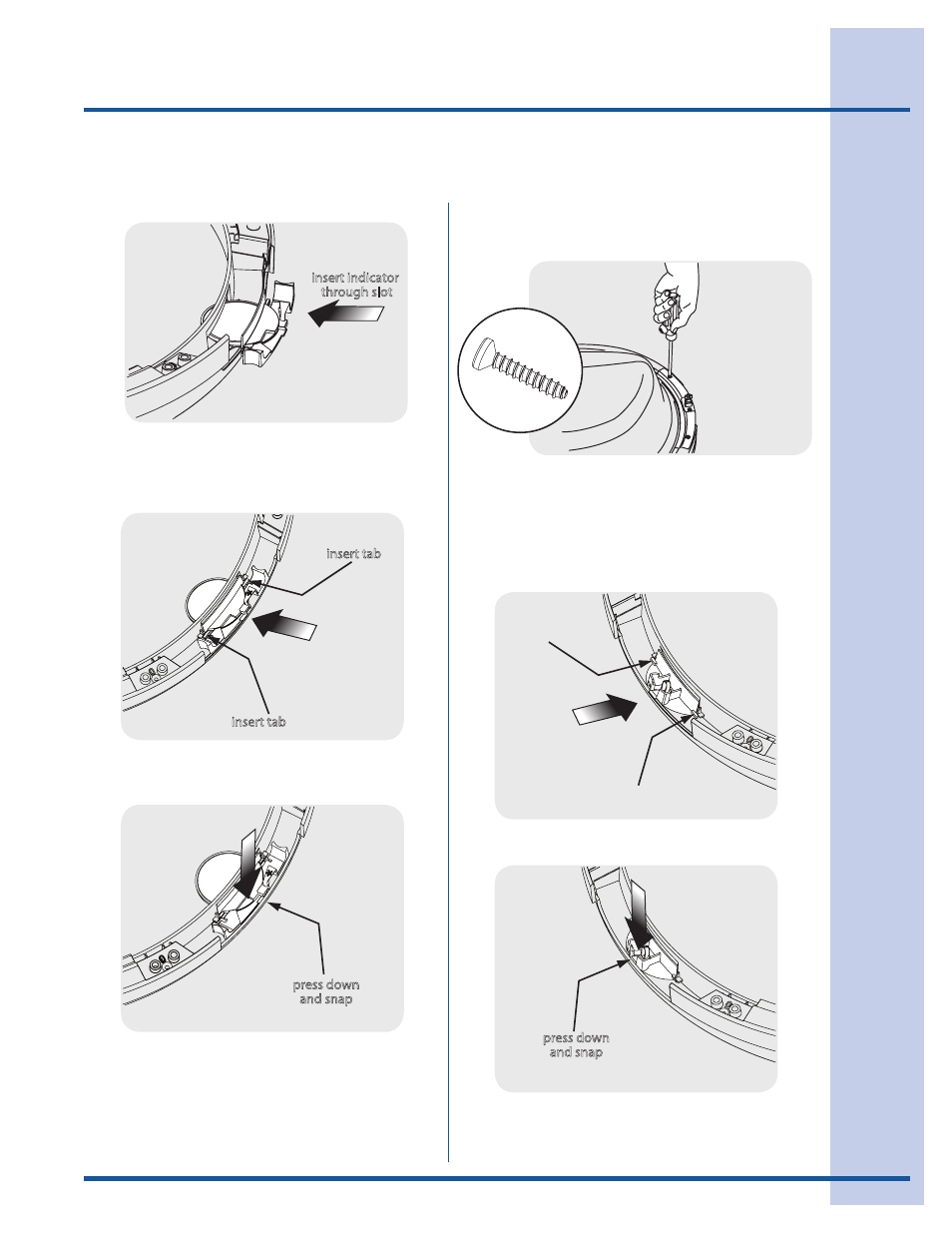 insert indicator through slot

insert tab

insert tab

press down and snap

press down and snap