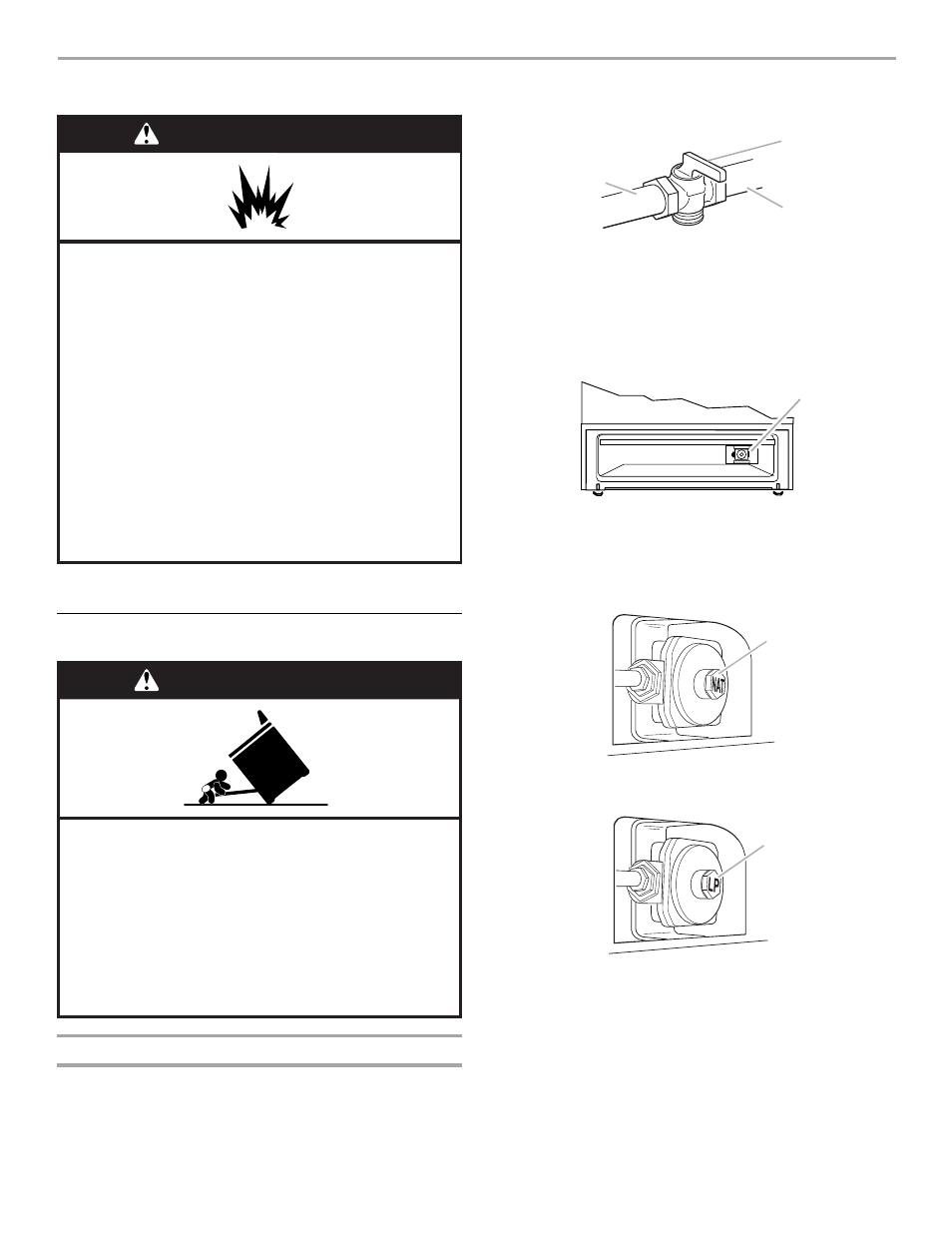 NAT

LP