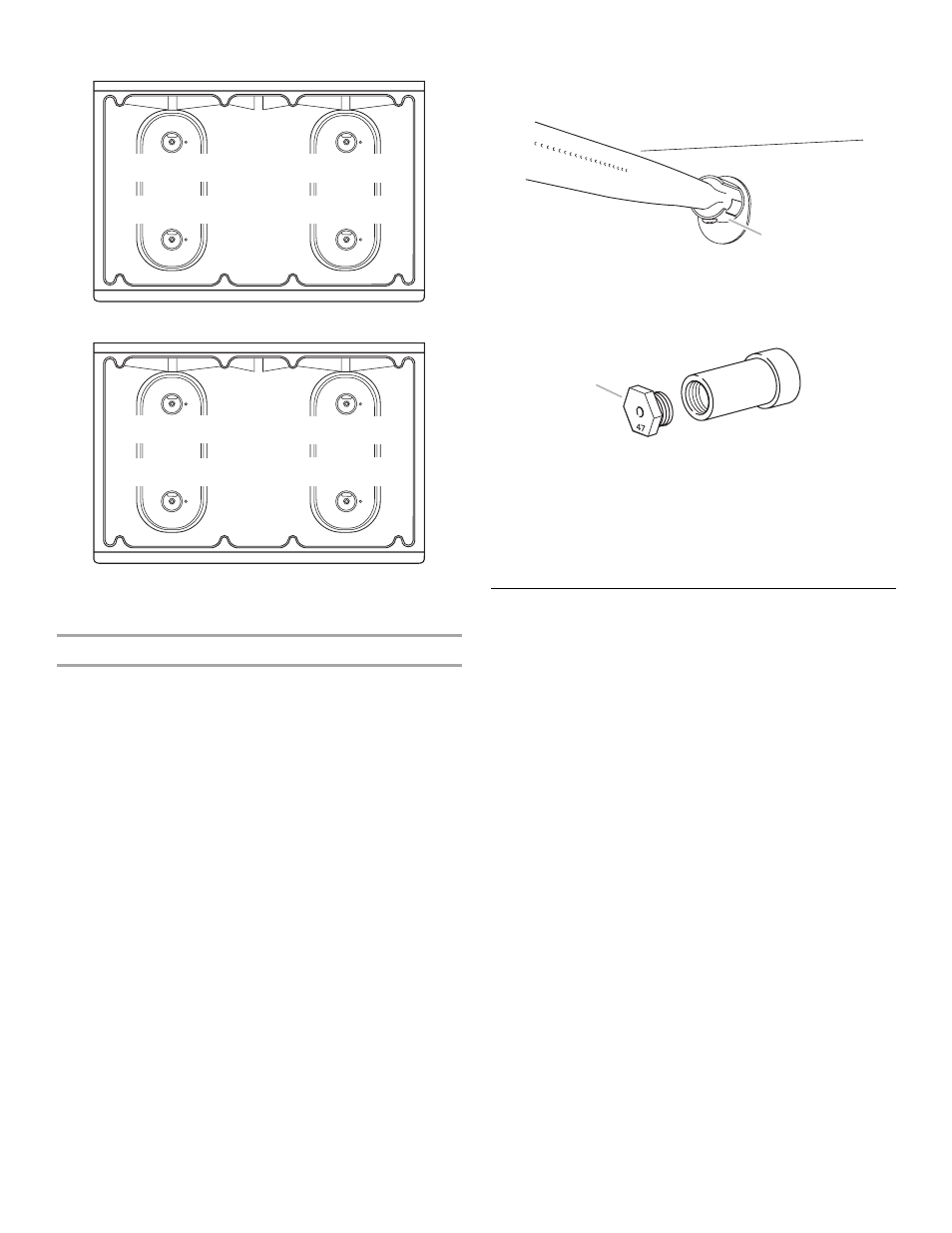 47