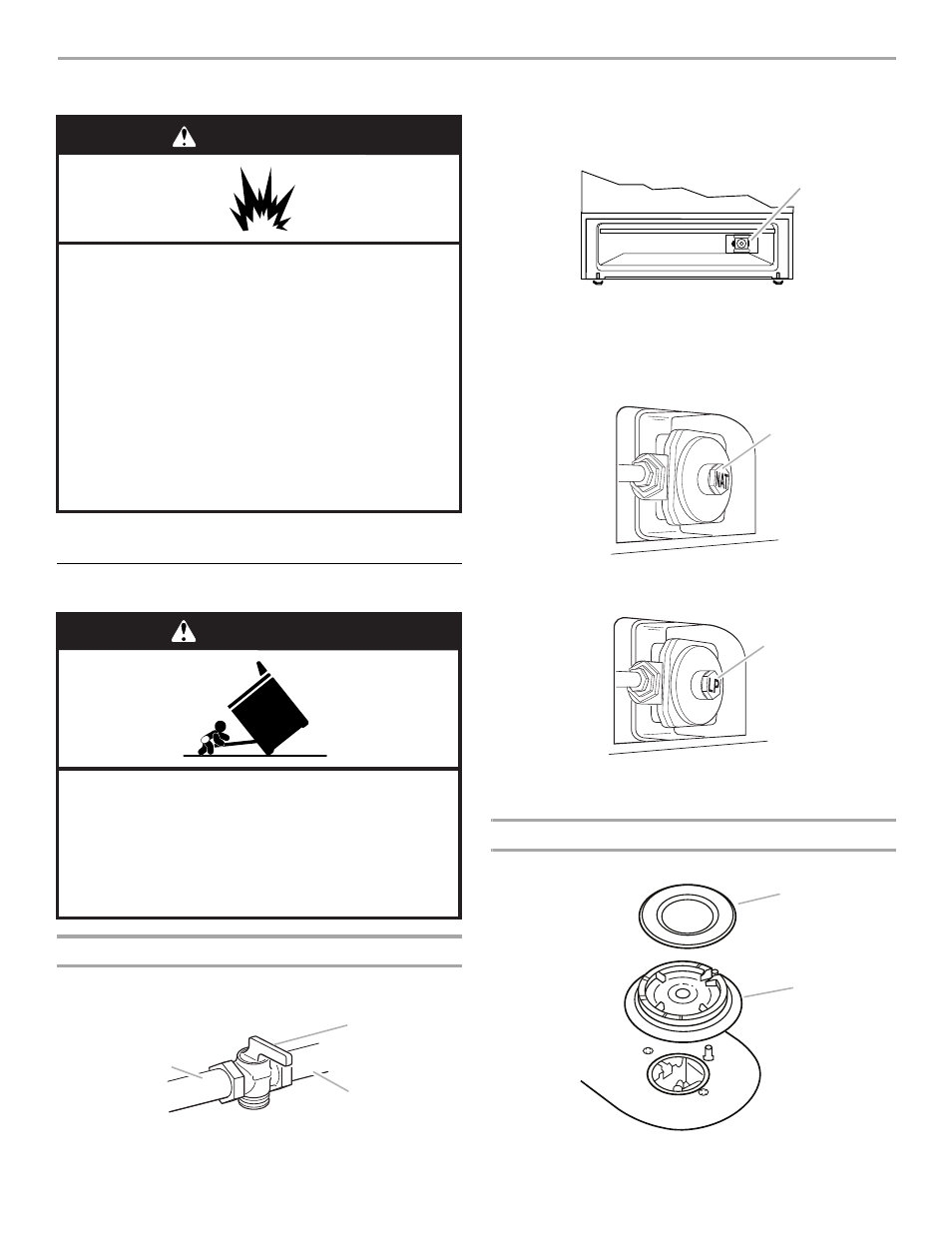 NAT

LP