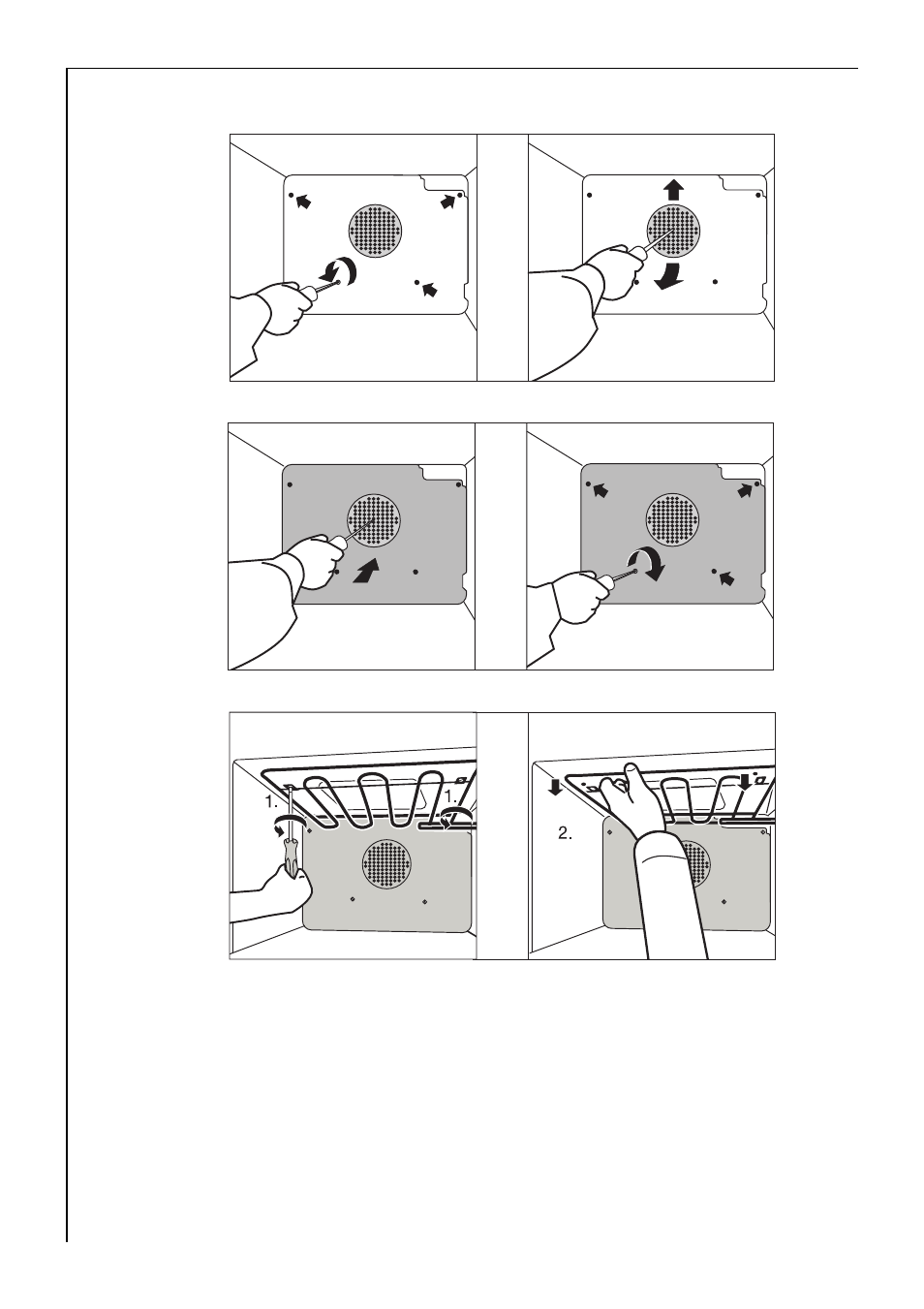 1.
1.
2.