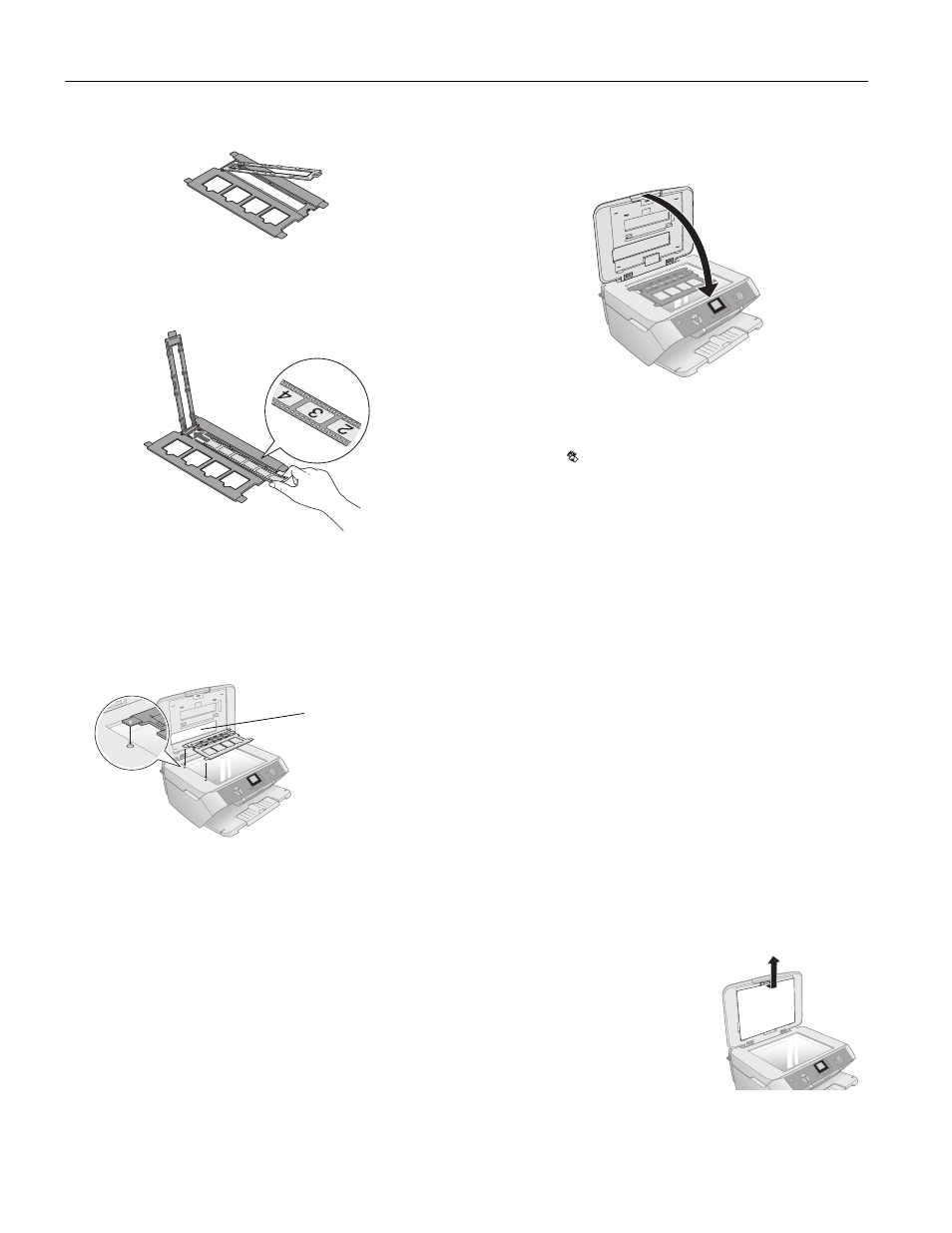 4
3
2