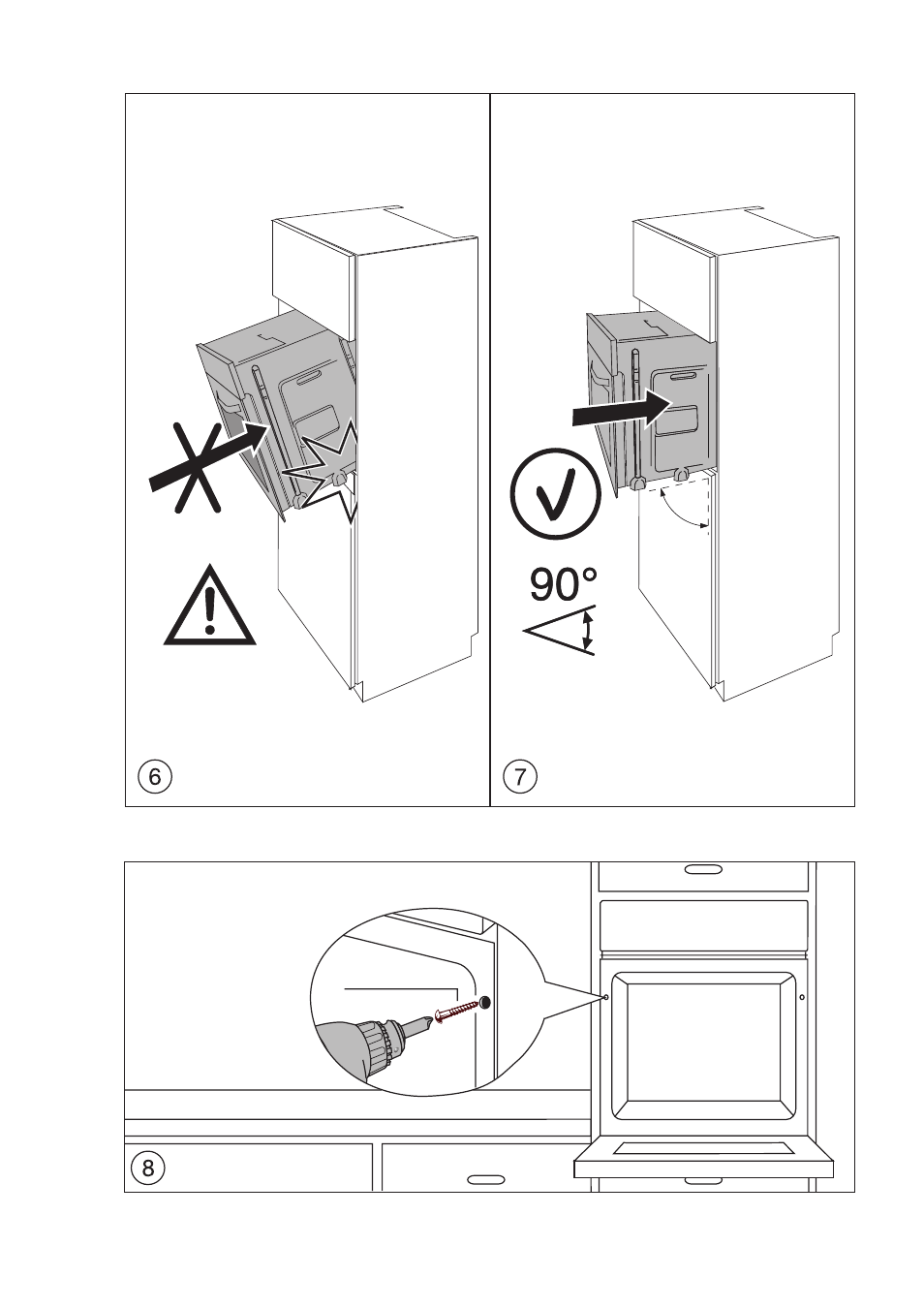 6

90°

7

8