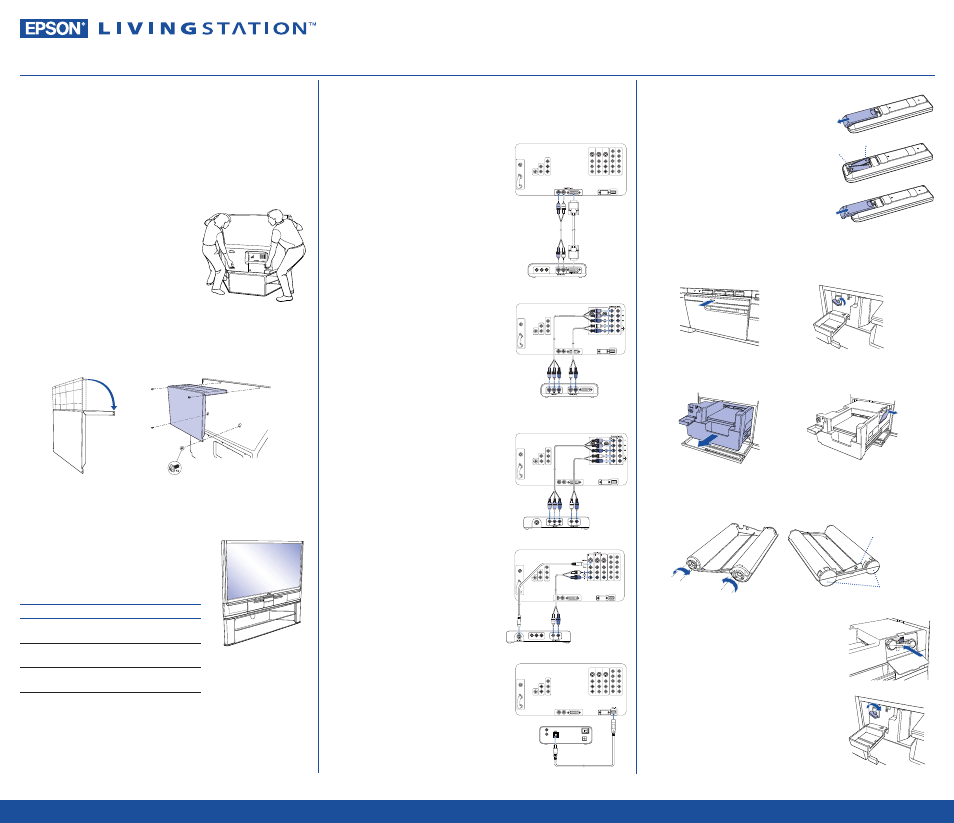 EPSON® LIVINGSTATION™