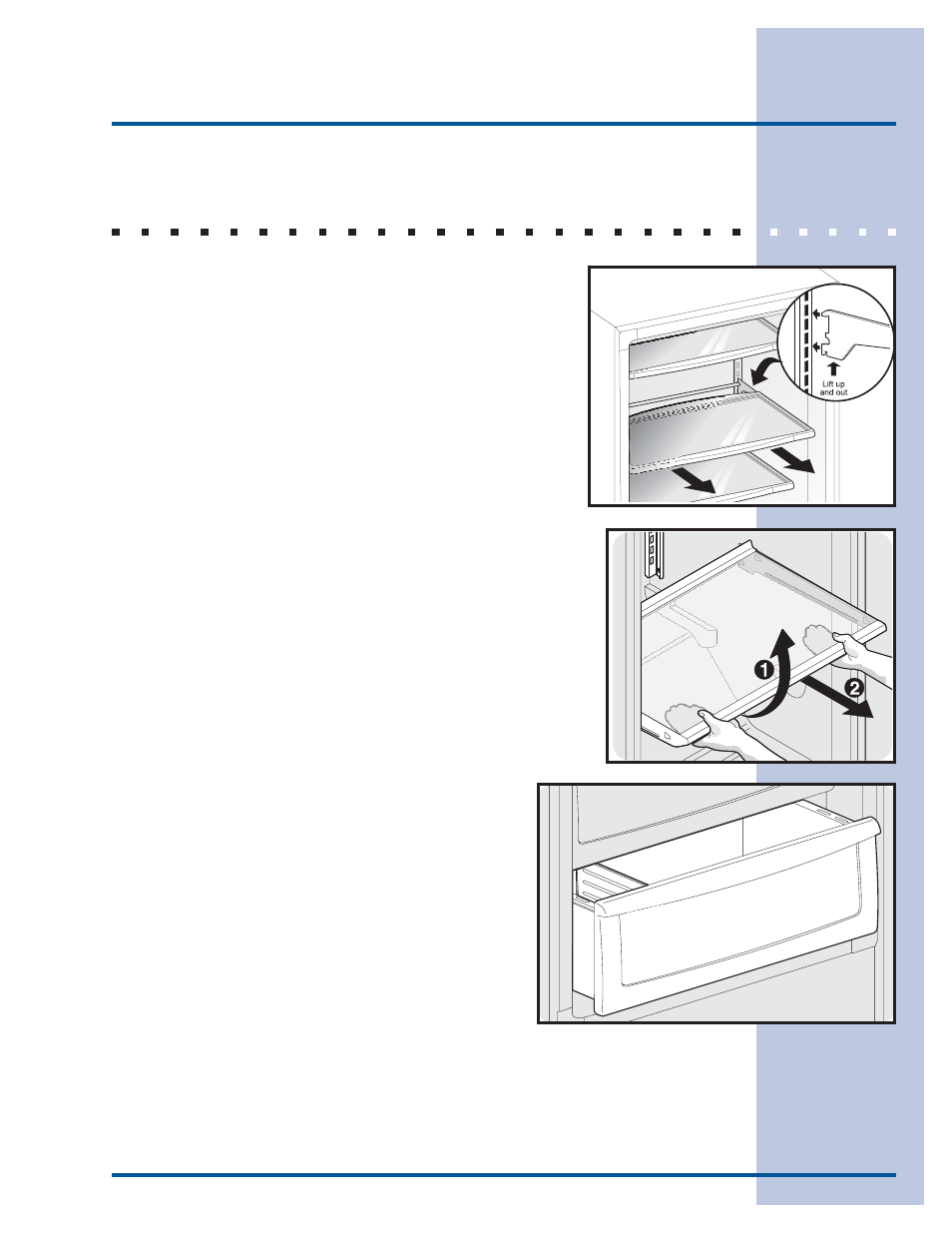 Lift up and out

1

2