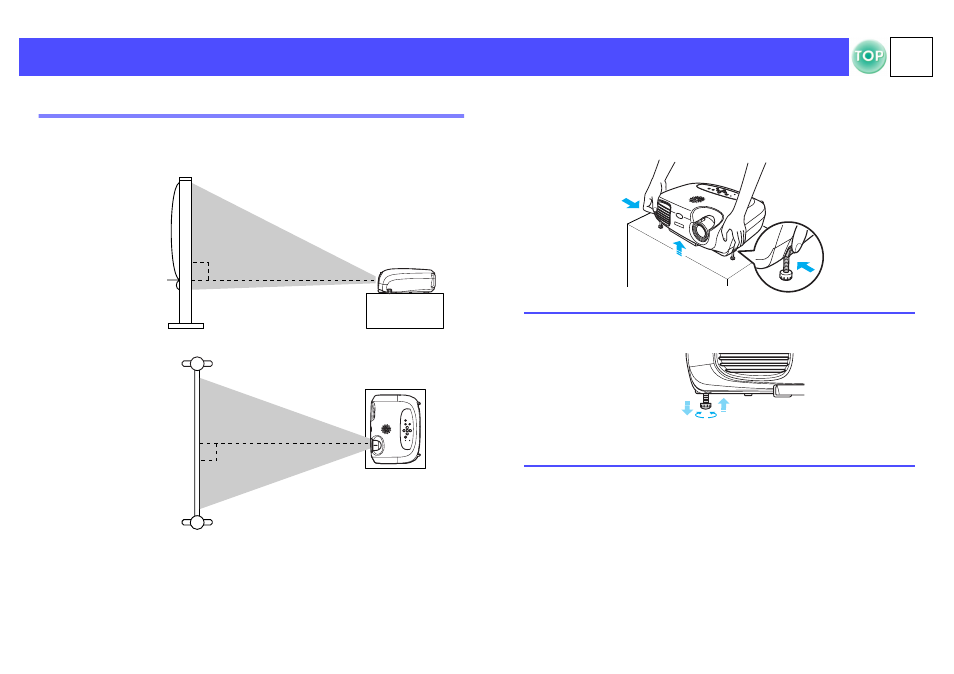 TOP