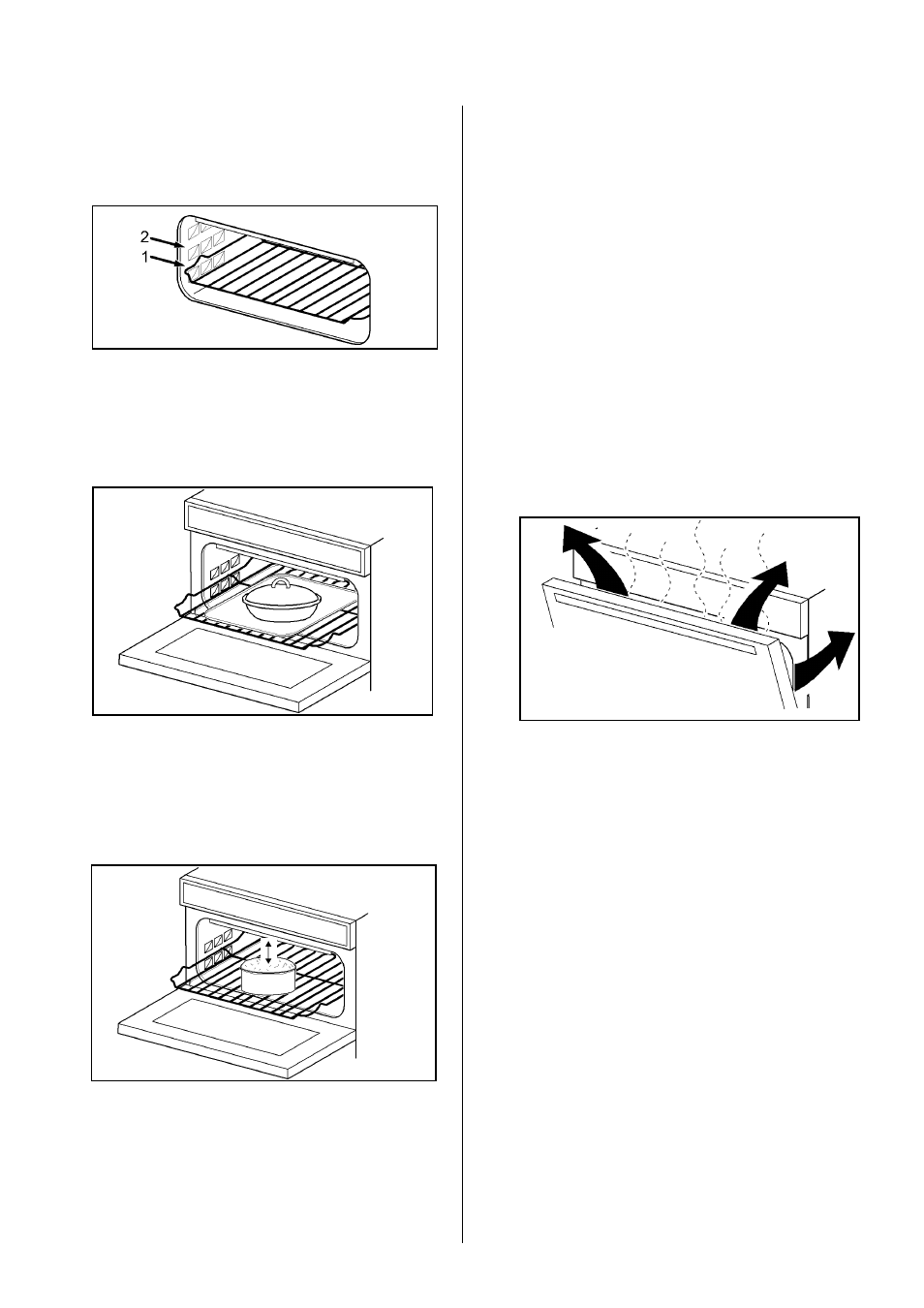 2
1