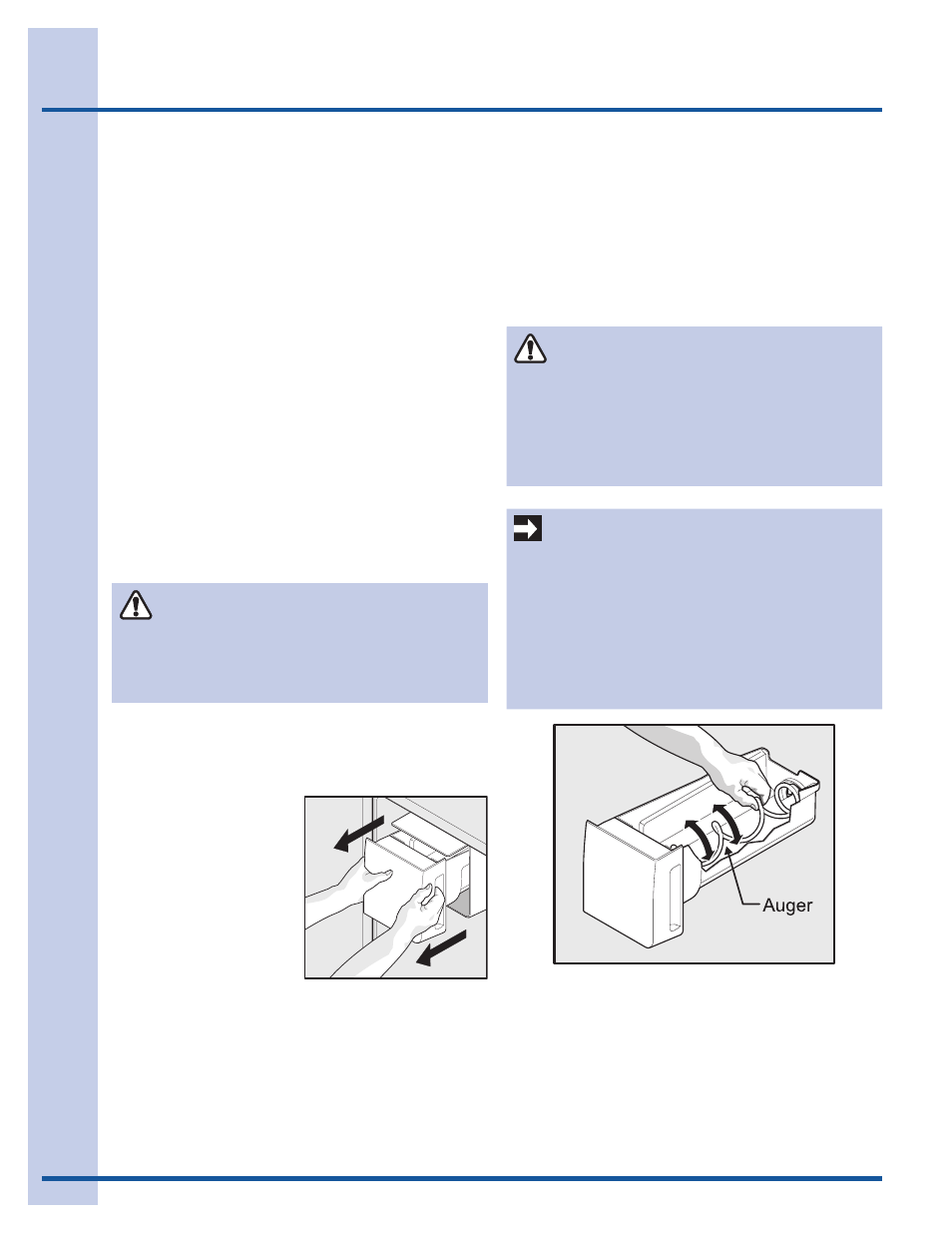 Auger