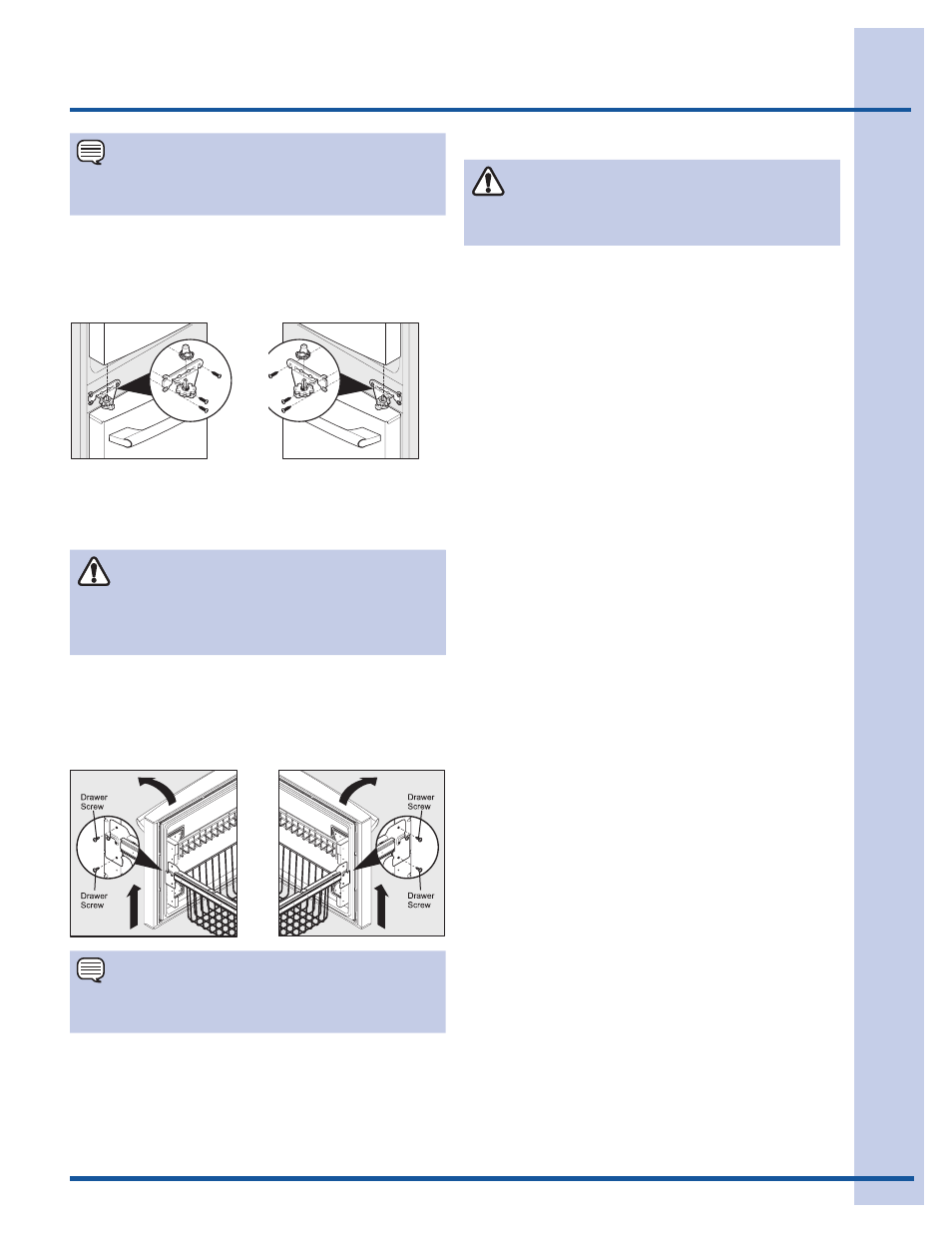 Drawer Screw

Drawer Screw

Drawer Screw

Drawer Screw