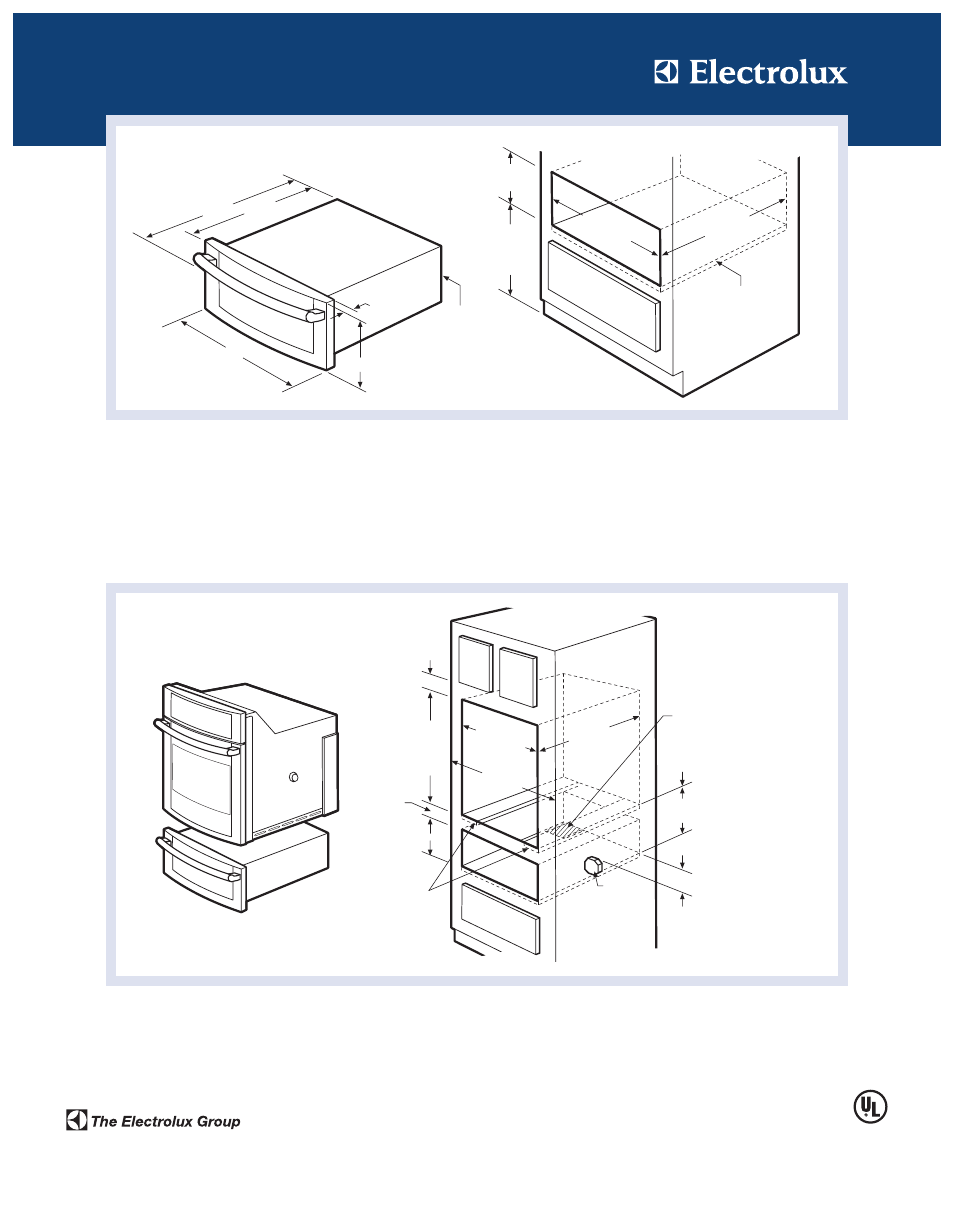 Electrolux

The Electrolux Group

UL