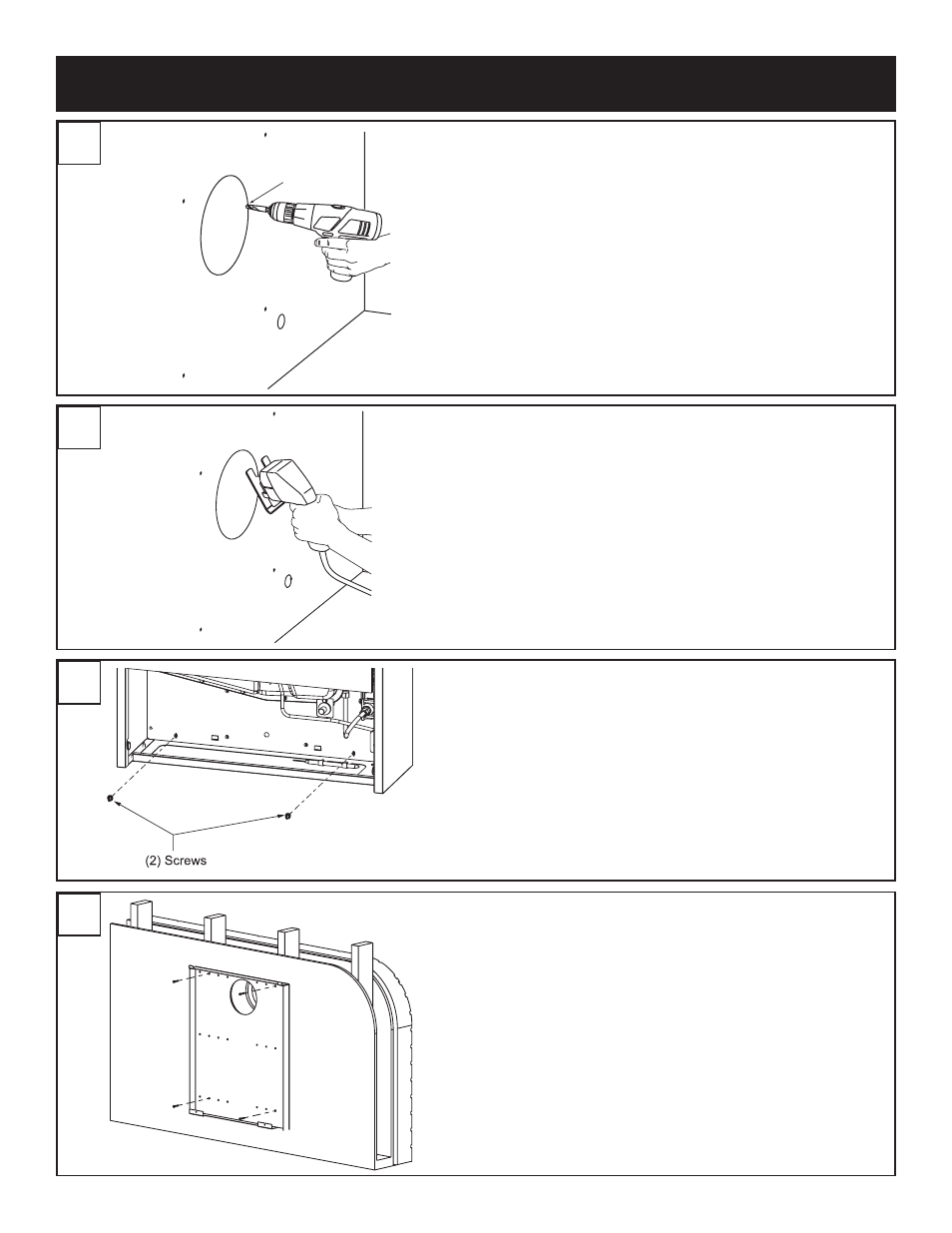 (2) Screws