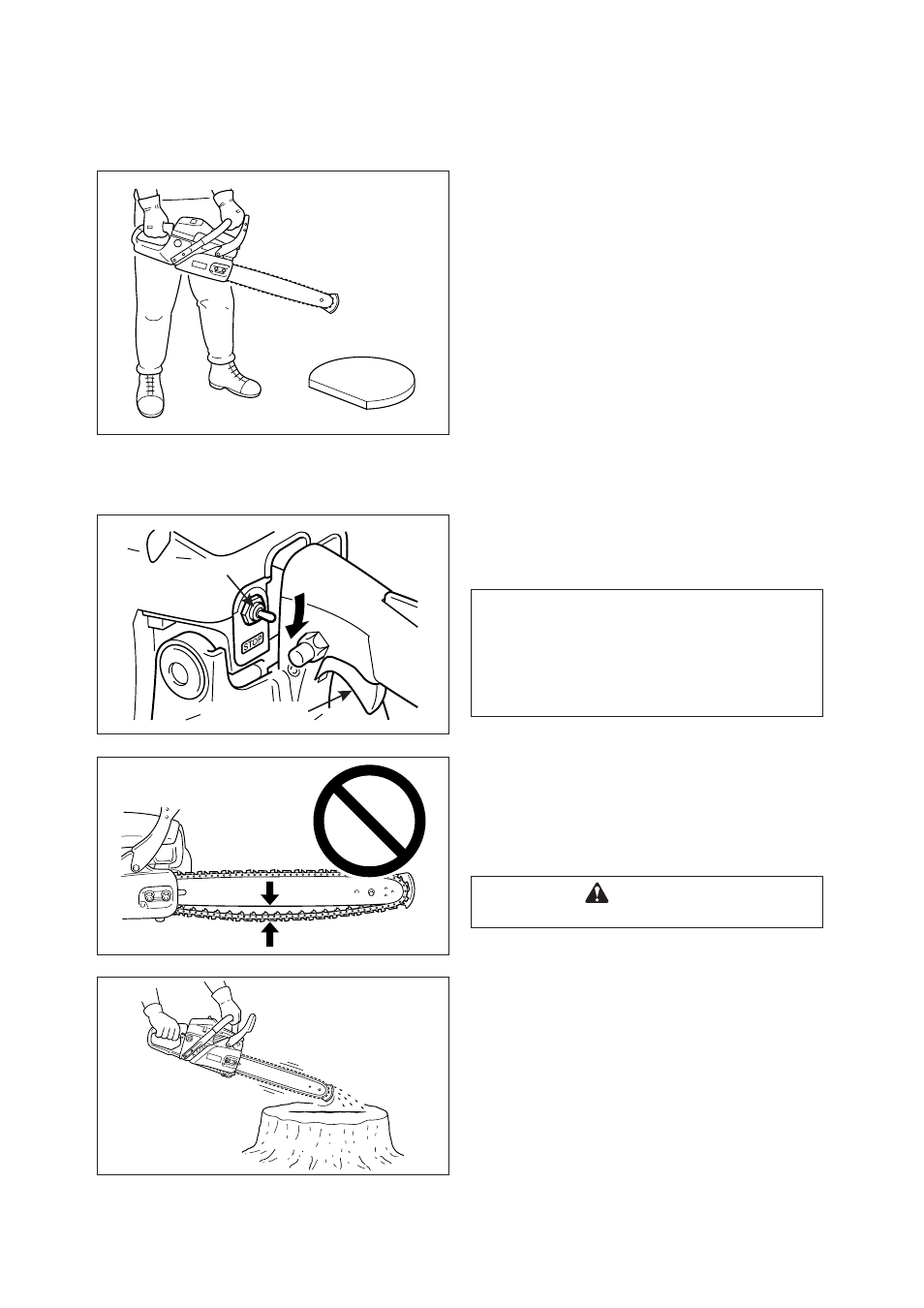 STOP