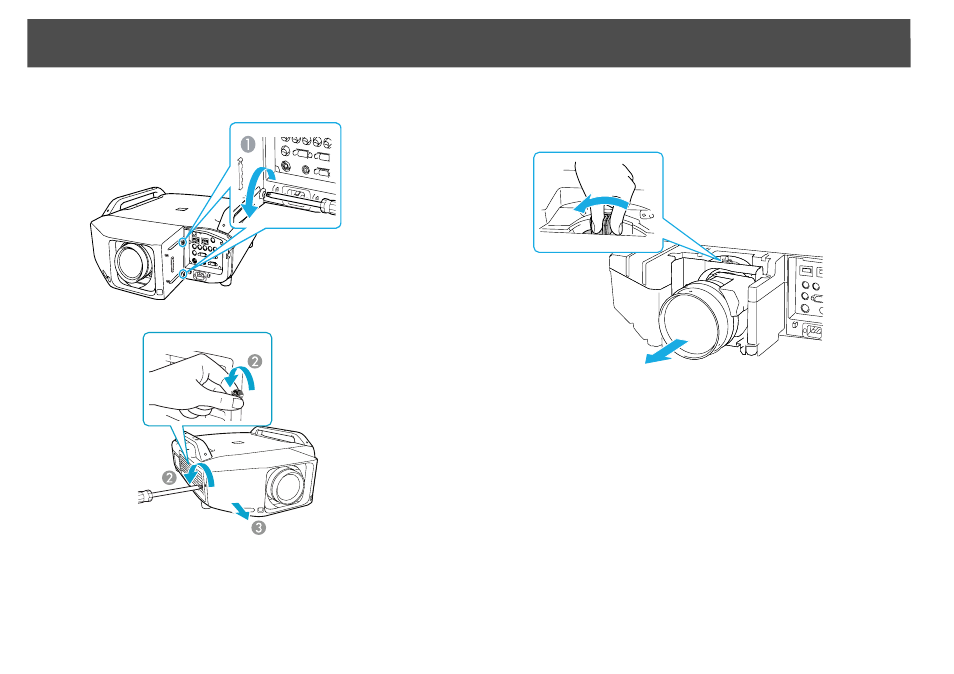 1

2

2

3