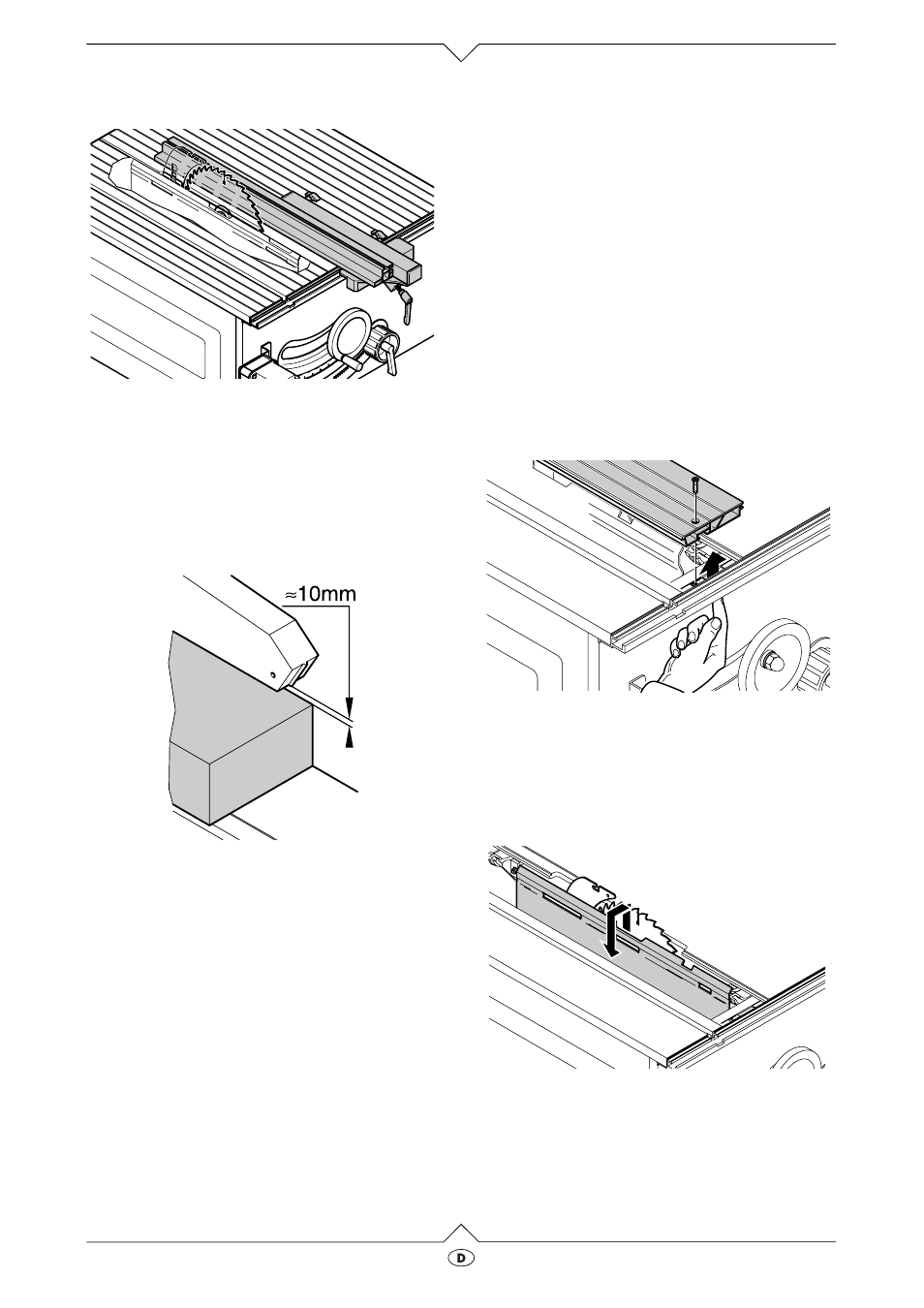 ≈10mm

D